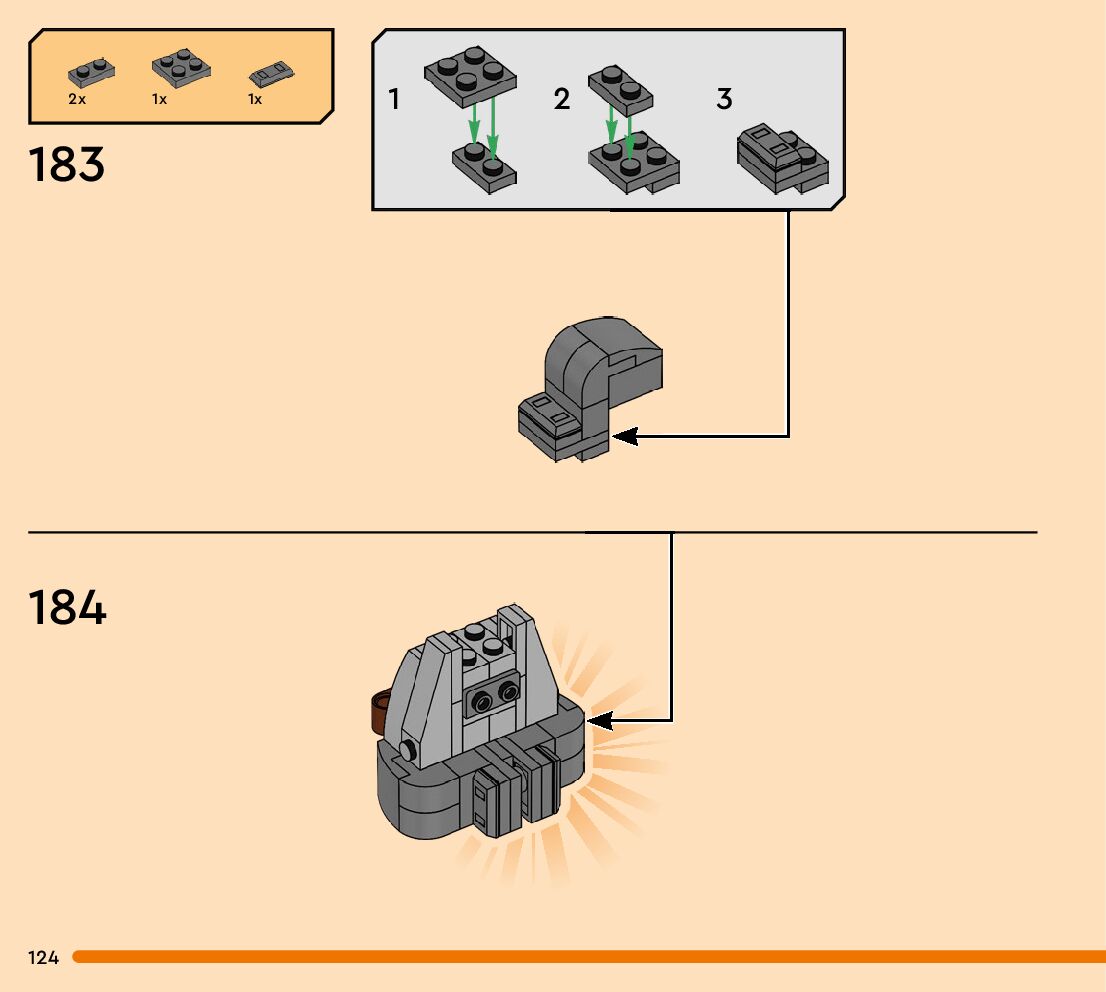 2x 1x 1x

183

1 2 3

184

124