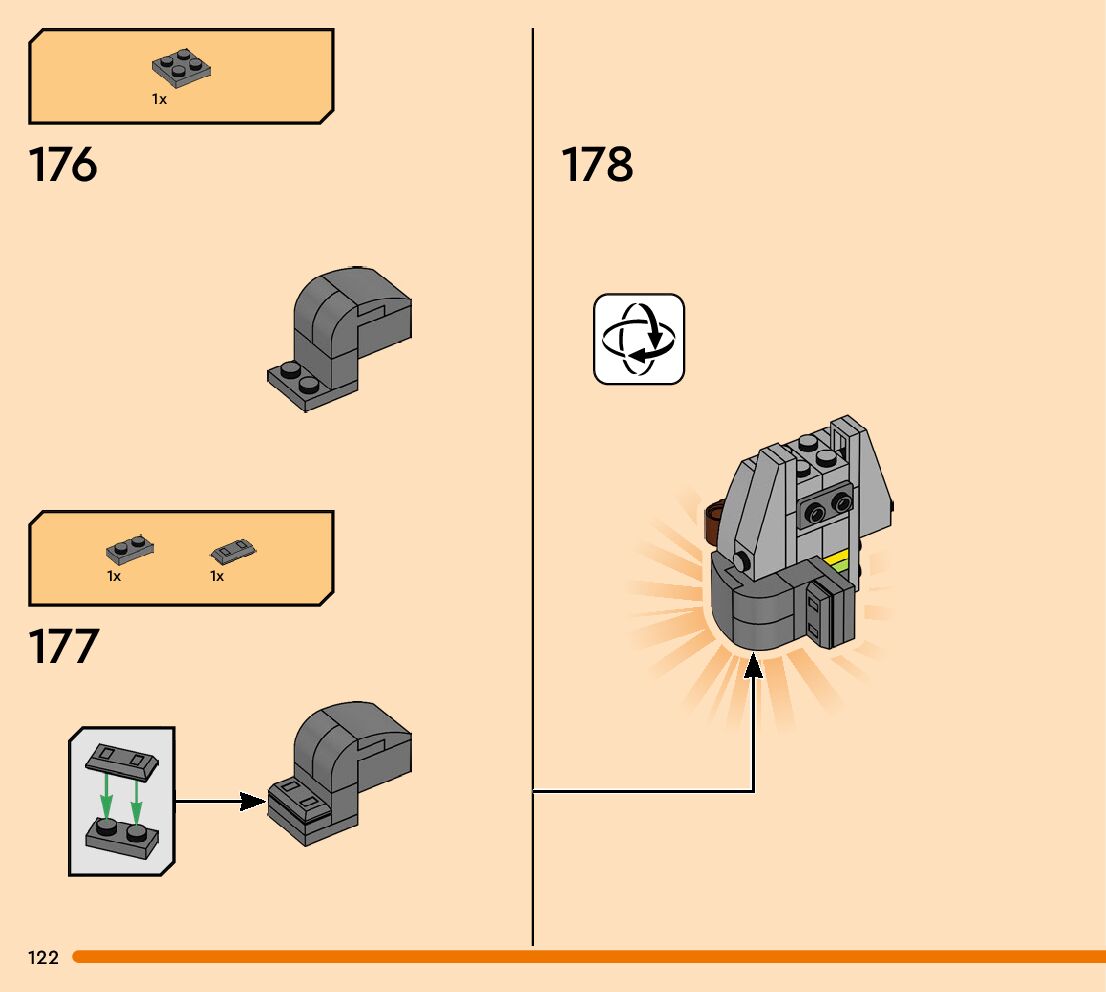 1x

176

1x 1x

177

178

122