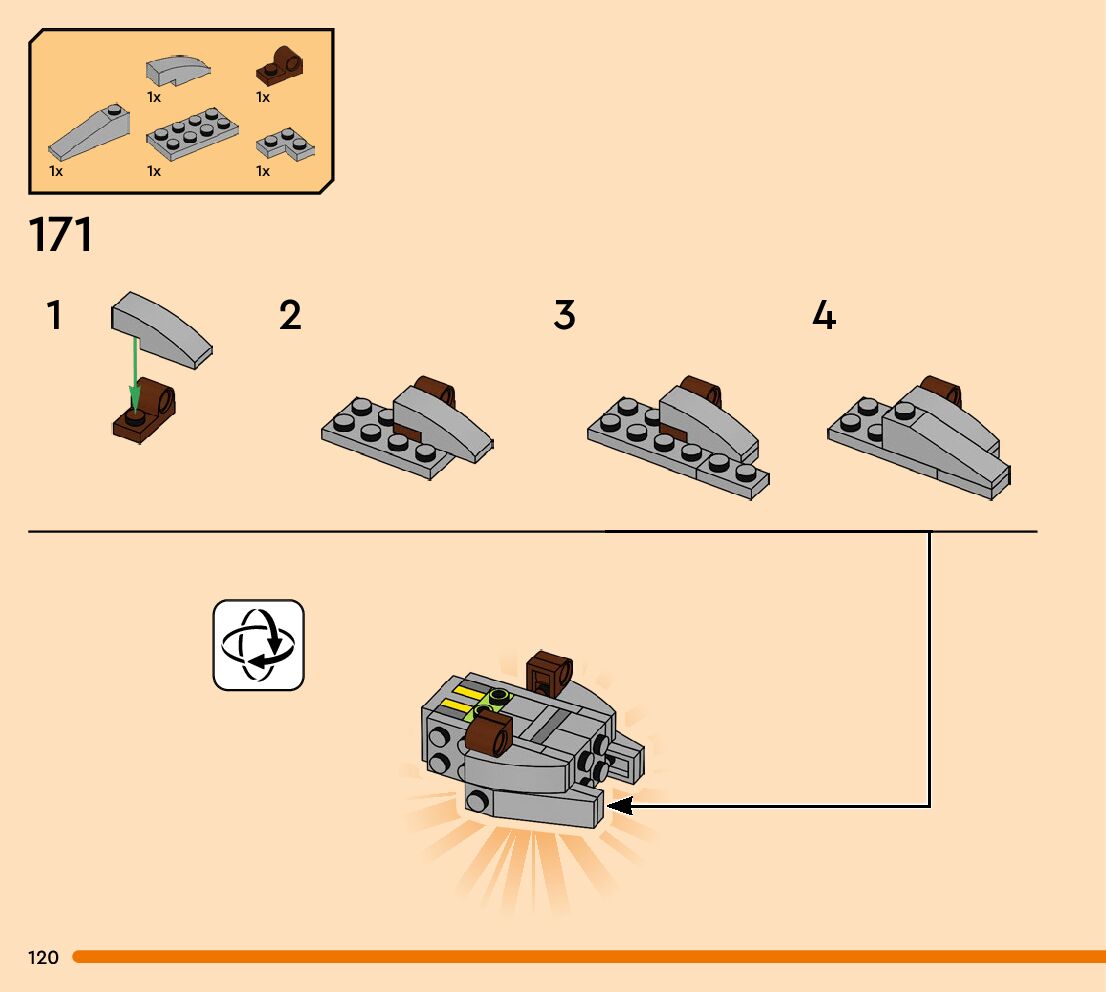 1x
1x
1x
1x
1x

171

1

2

3

4

120