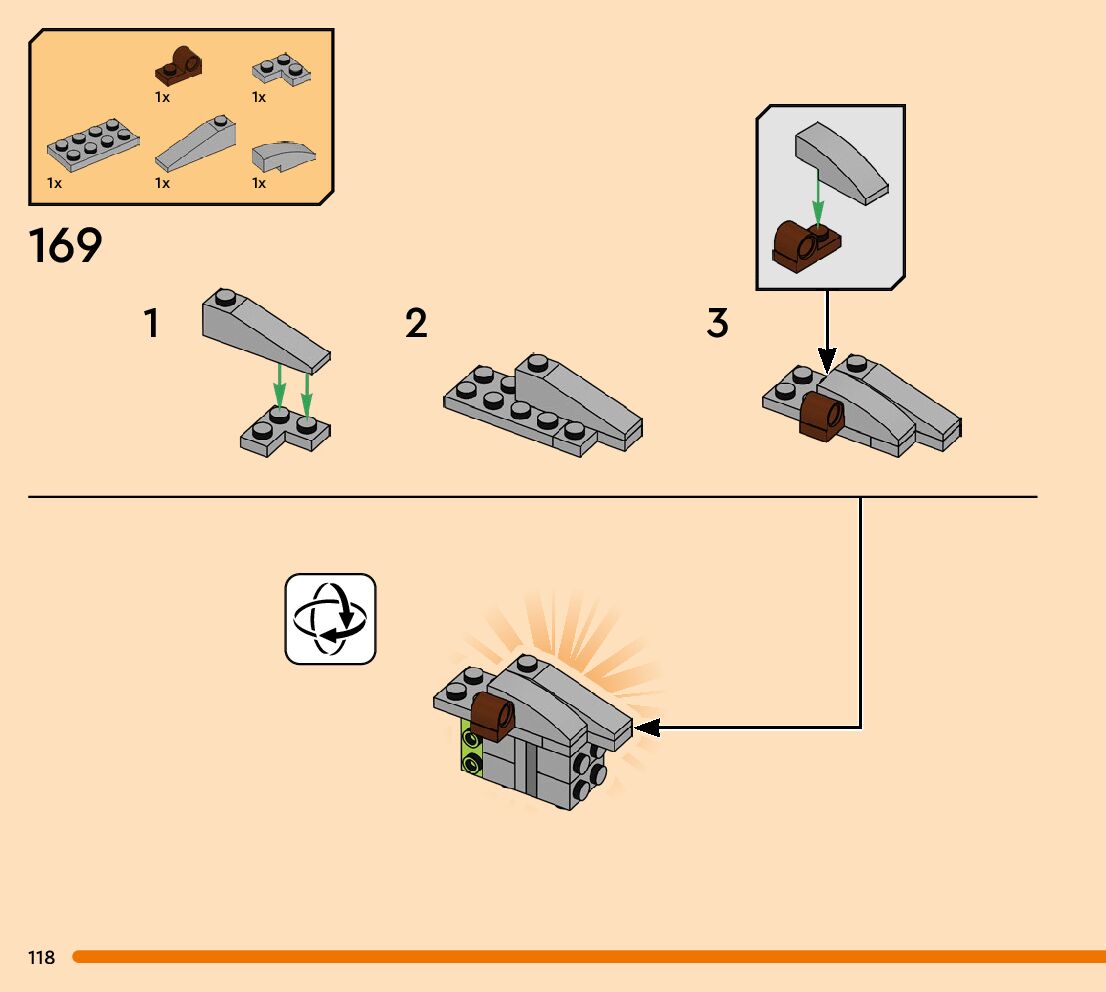 1x
1x
1x
1x
1x

169

1

2

3

118