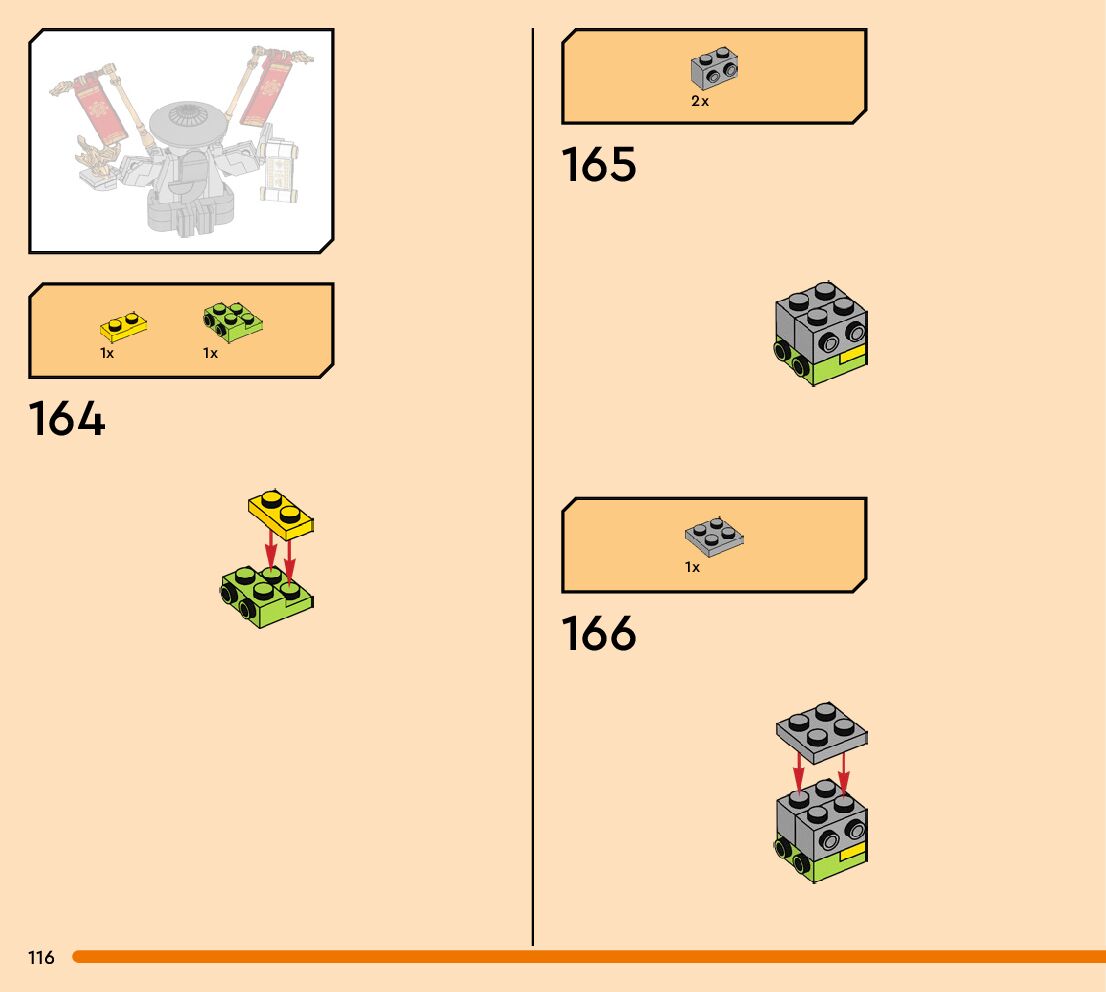 1x 1x

164

2x

165

1x

166

116