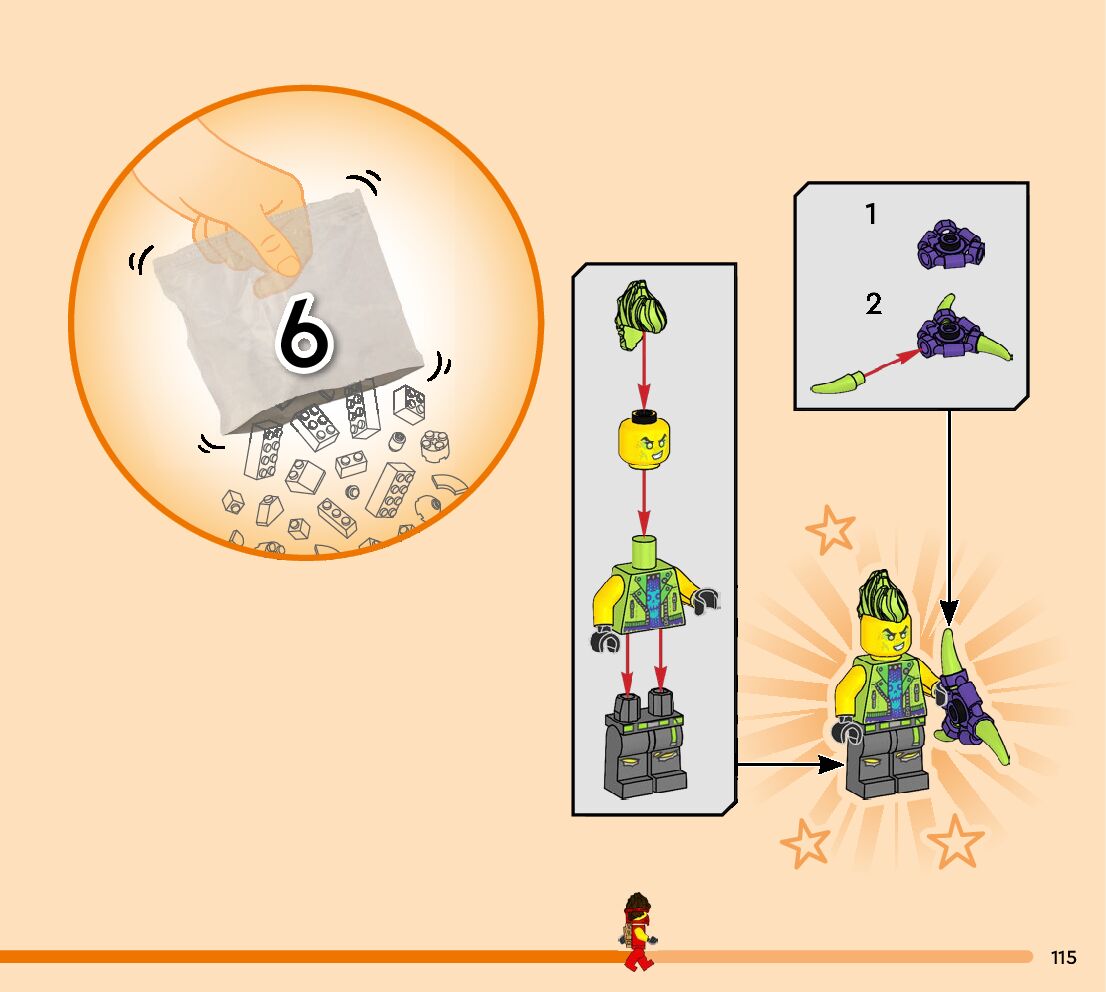 6

1

2

115