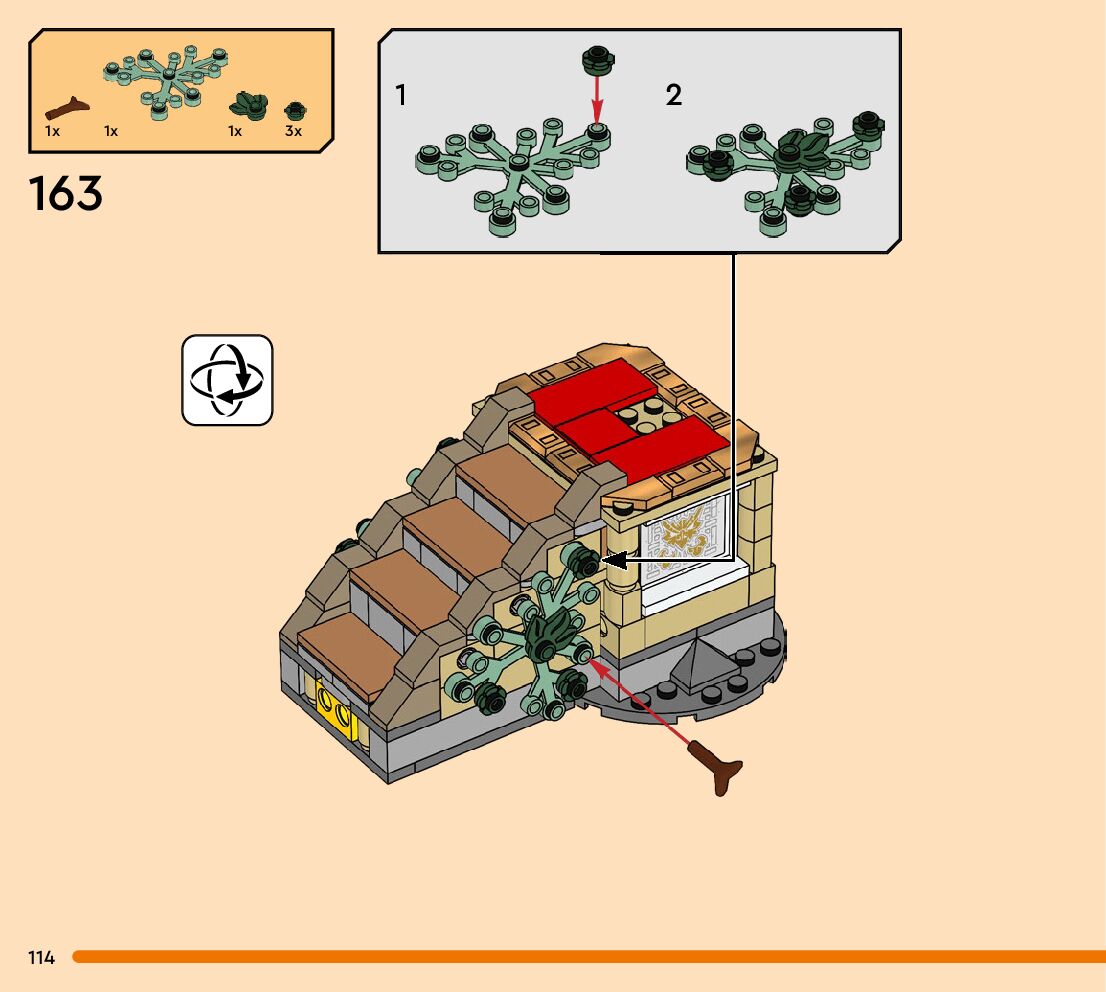 1x 1x 1x 3x

163

1

2

114