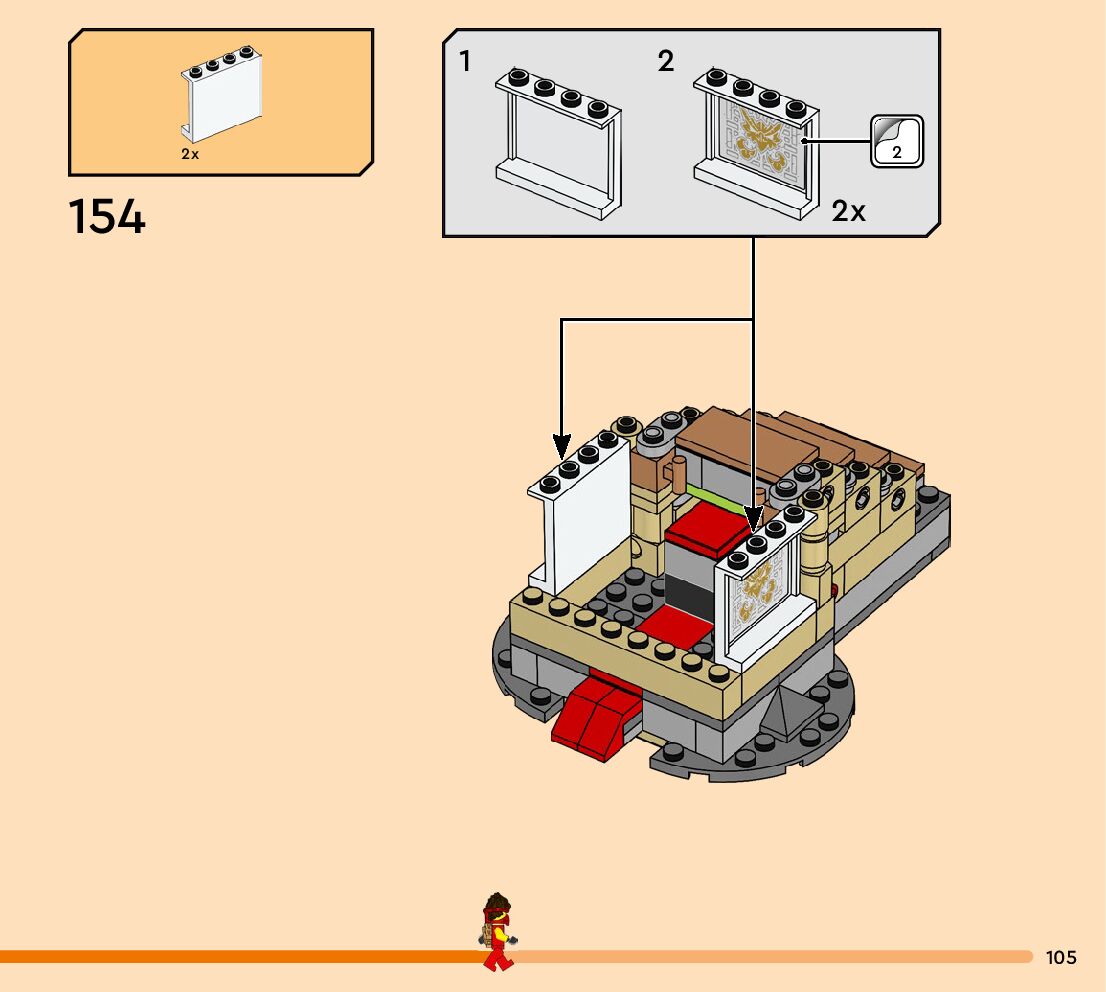 2x

154

1

2

2

2x

105