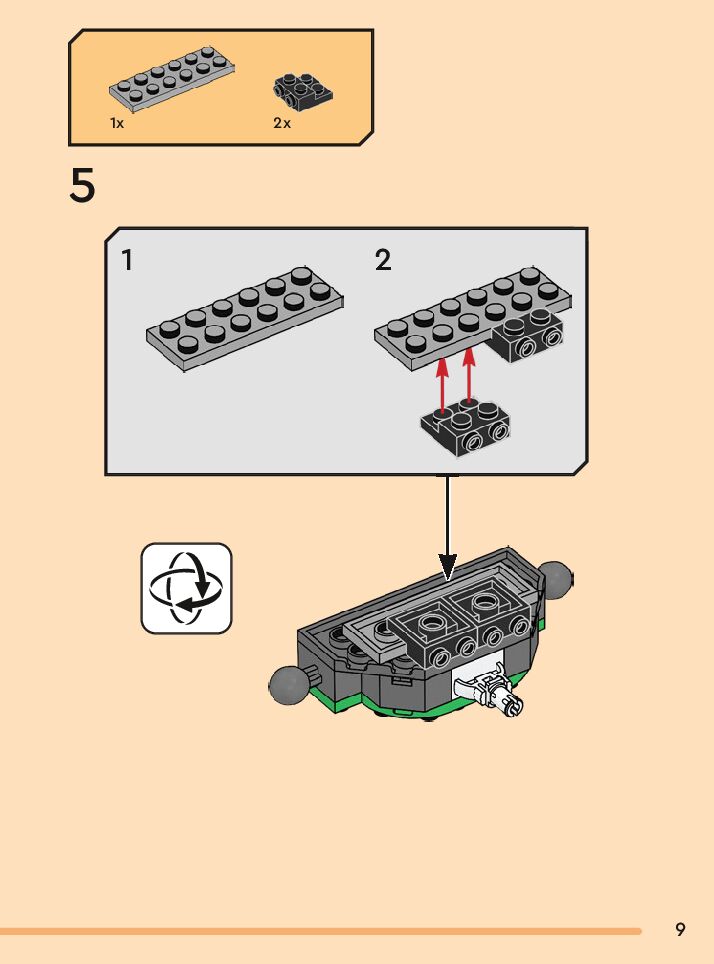 1x

2x

5

1

2

9