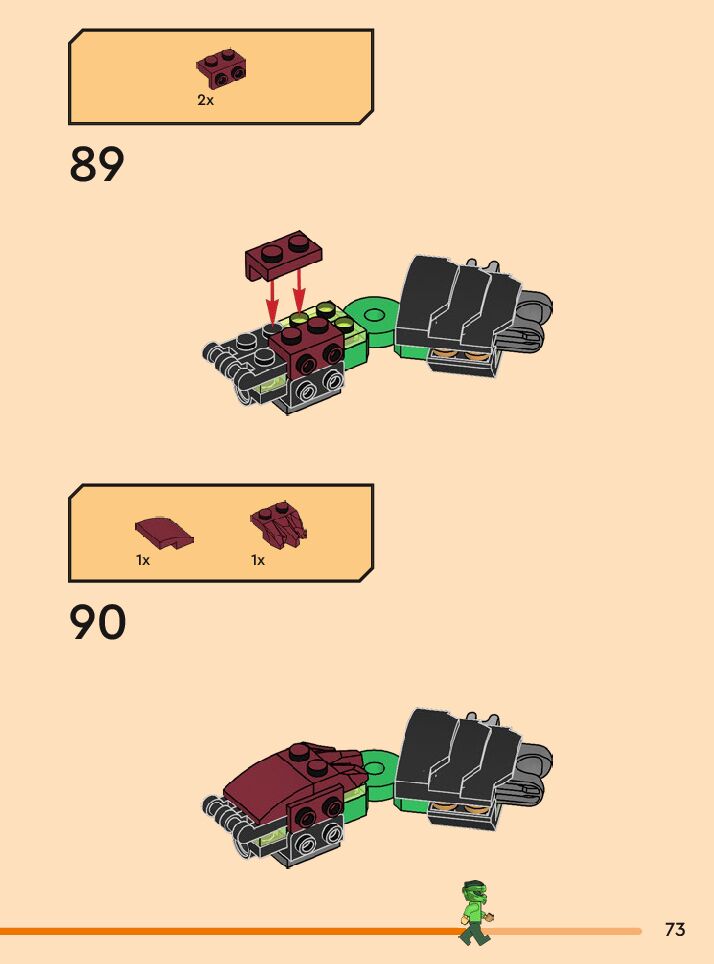 2x

89

1x 1x

90

73