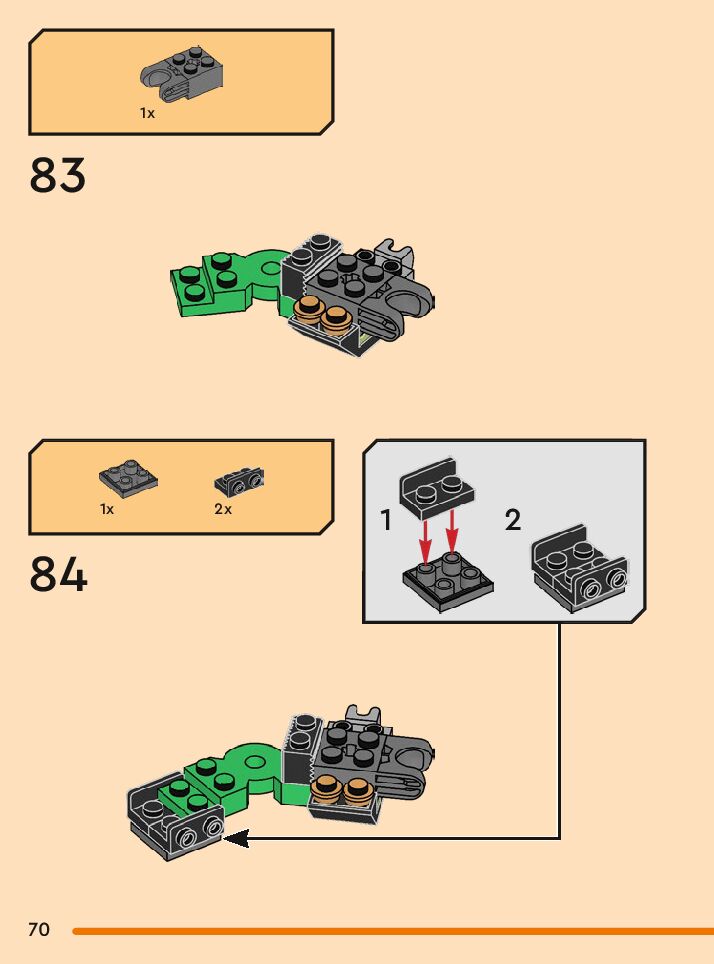 1x

83

1x 2x

84

1

2

70