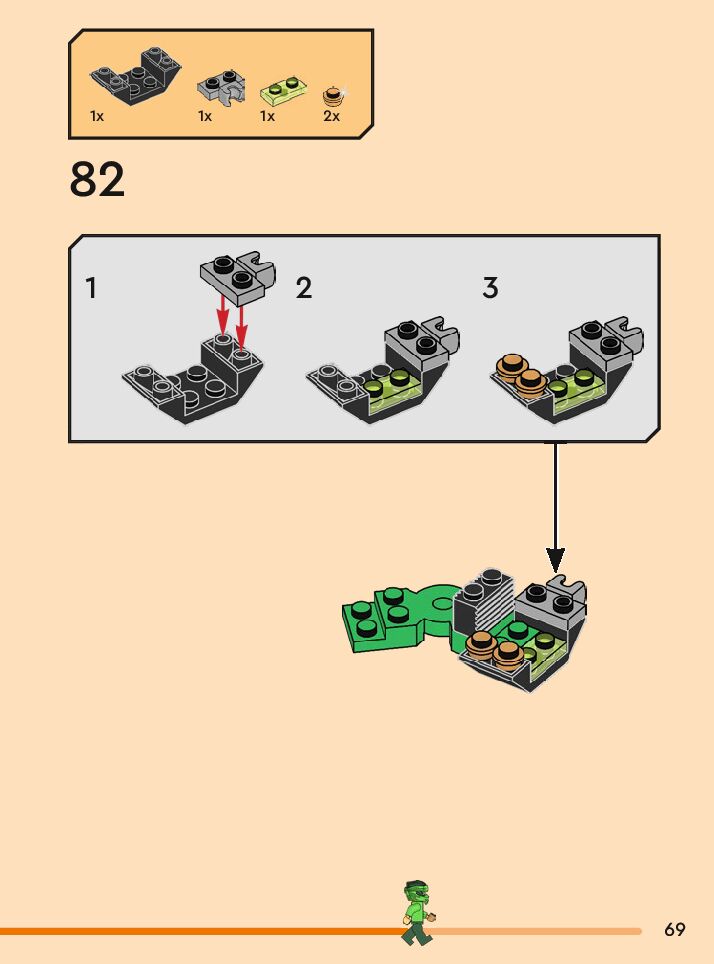 1x 1x 1x 2x

82

1

2

3

69