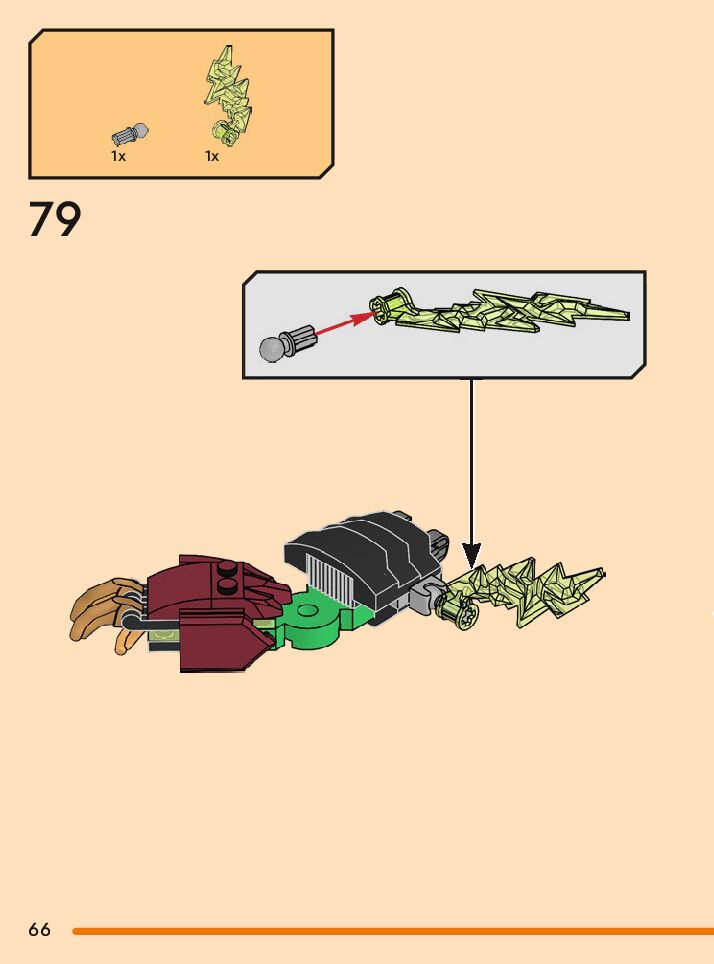 1x
1x

79

66