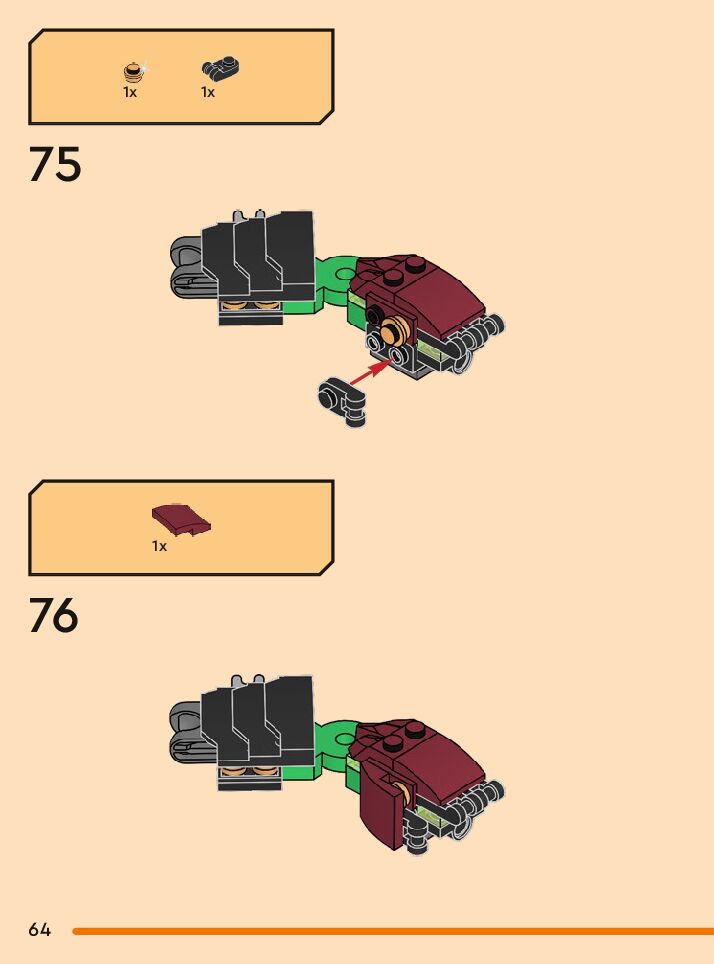 1x 1x

75

1x

76

64