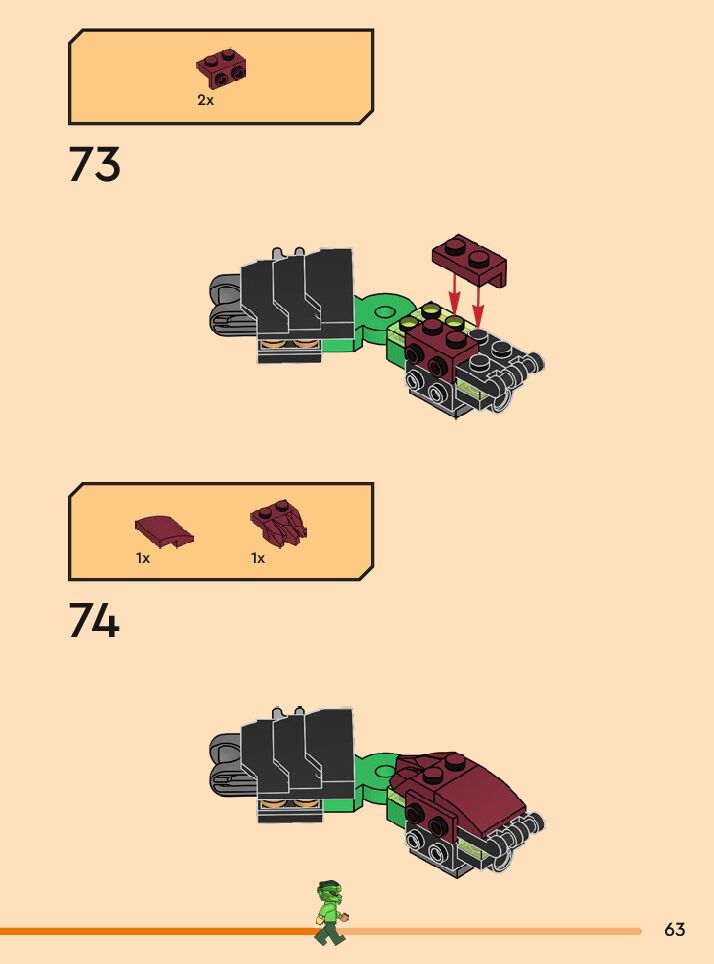 2x

73

1x 1x

74

63