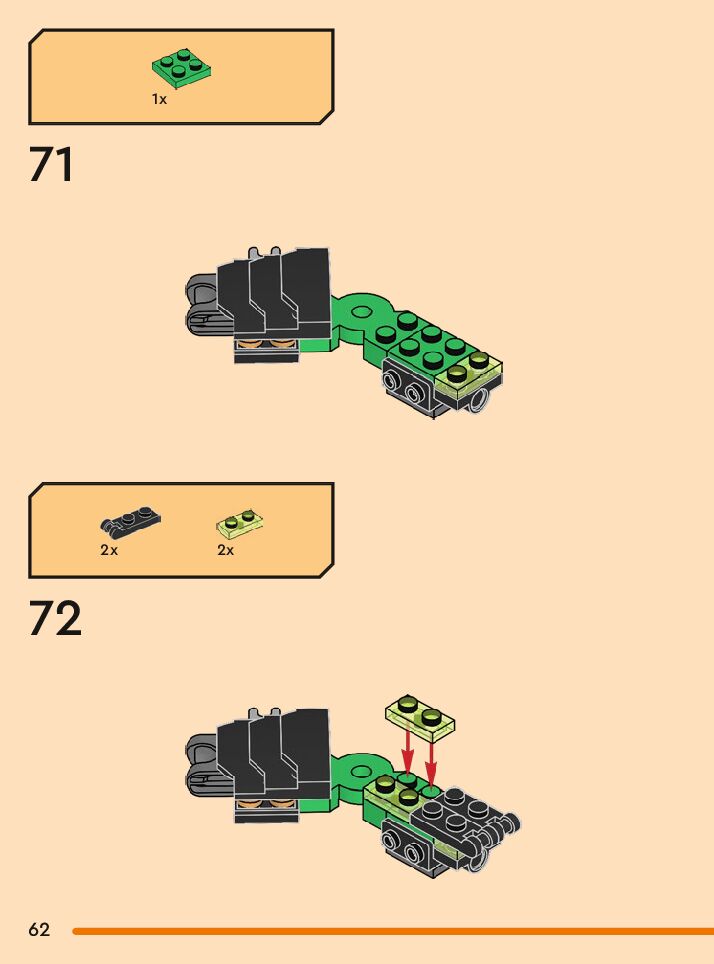 1x

71

2x

2x

72

62