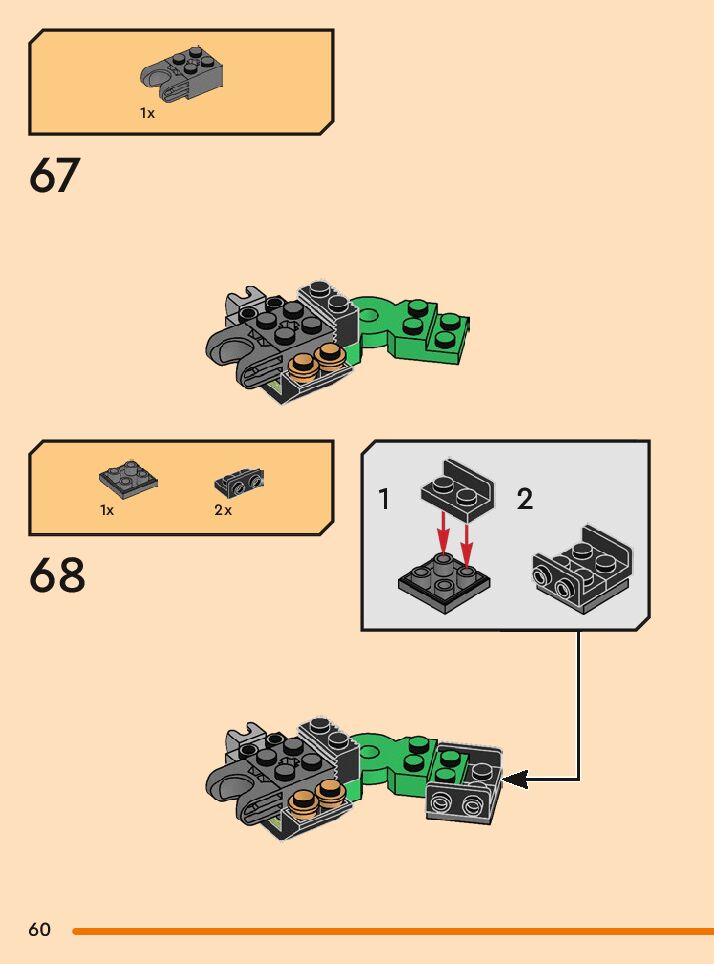 1x

67

1x

2x

68

1

2

60