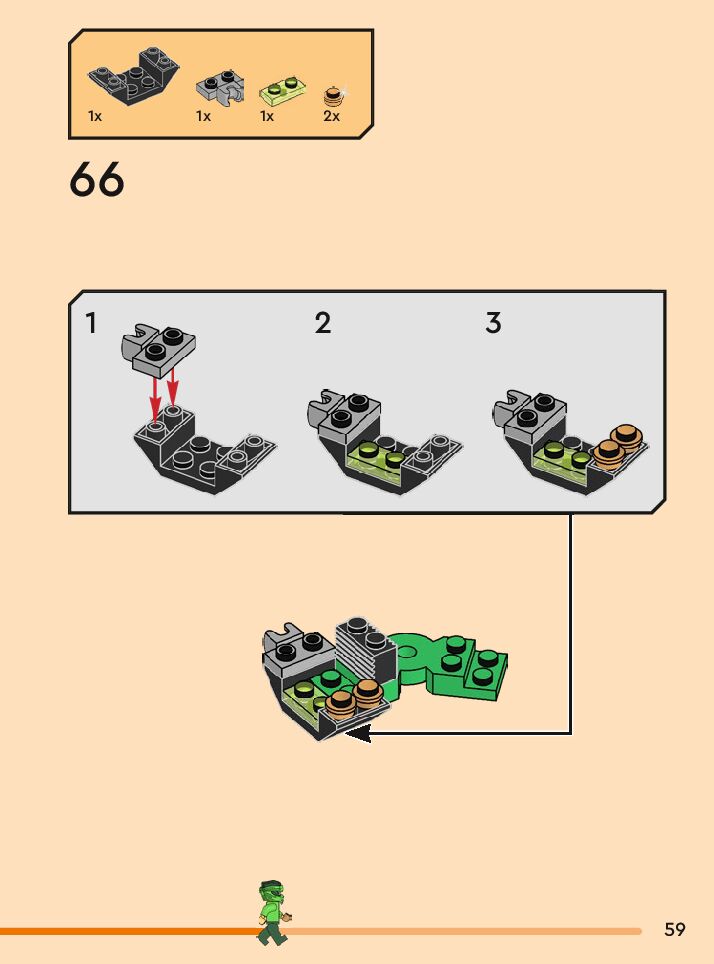 1x
1x
1x
2x

66

1
2
3

59