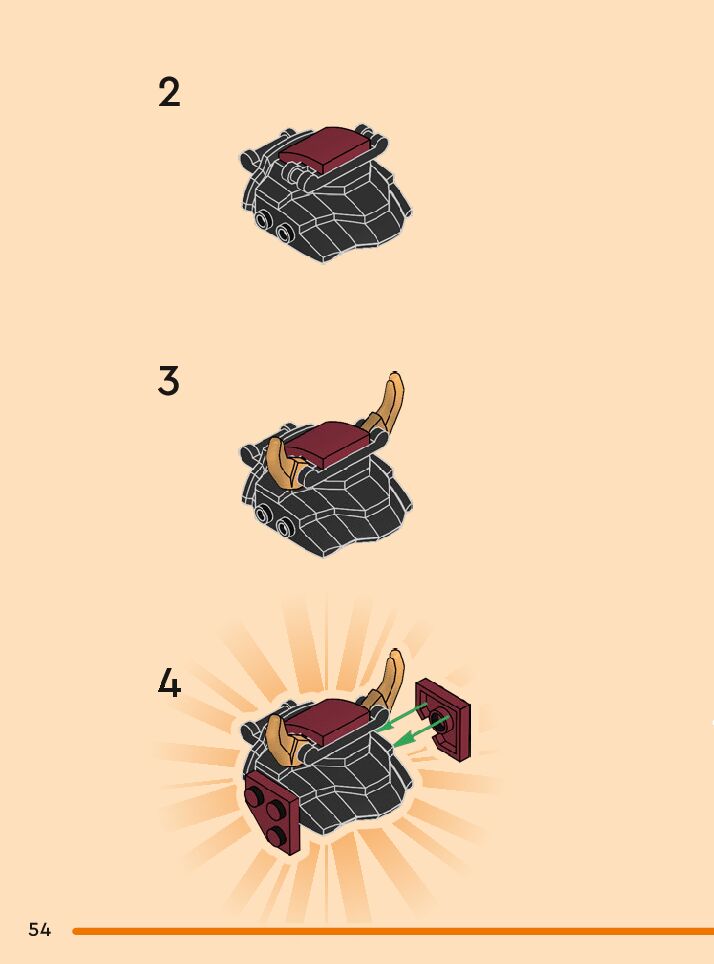 2

3

4

54