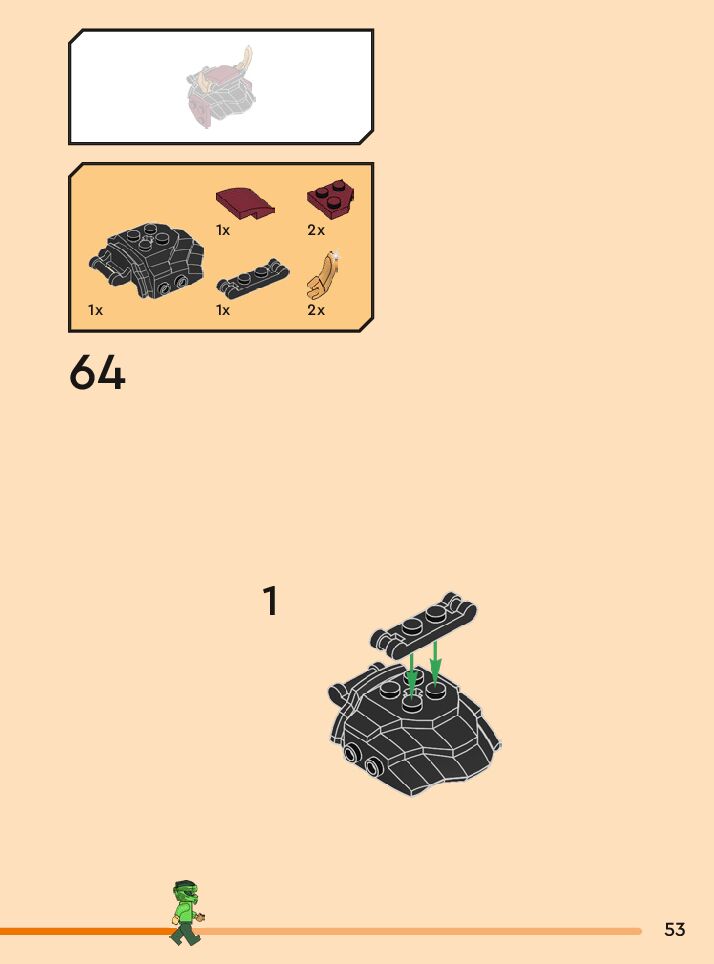 1x
2x
1x
1x
2x

64

1

53