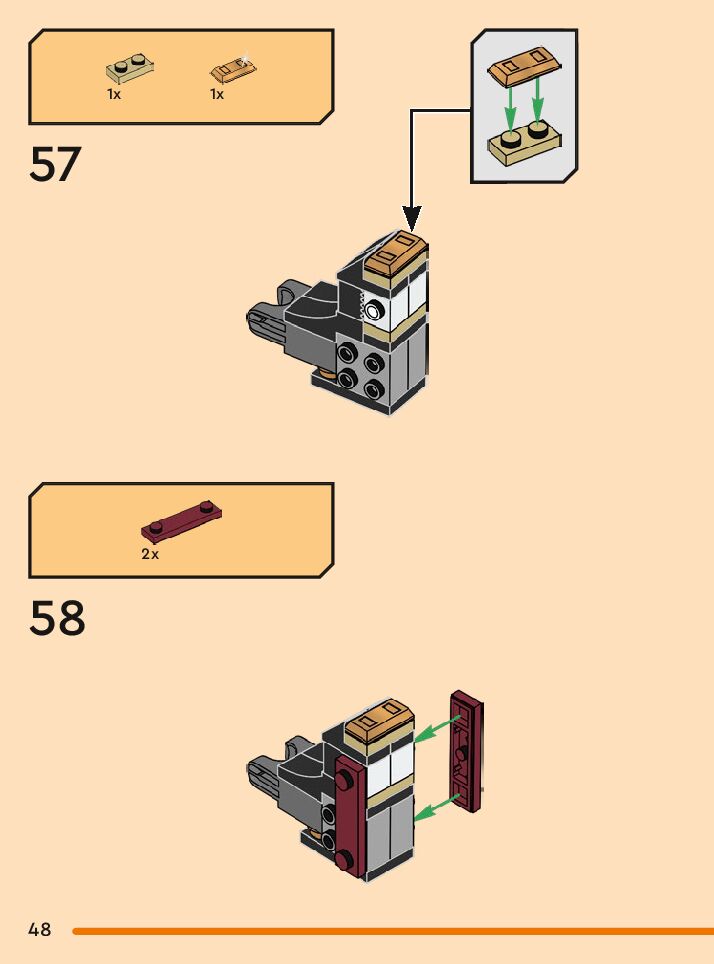 1x 1x

57

2x

58

48