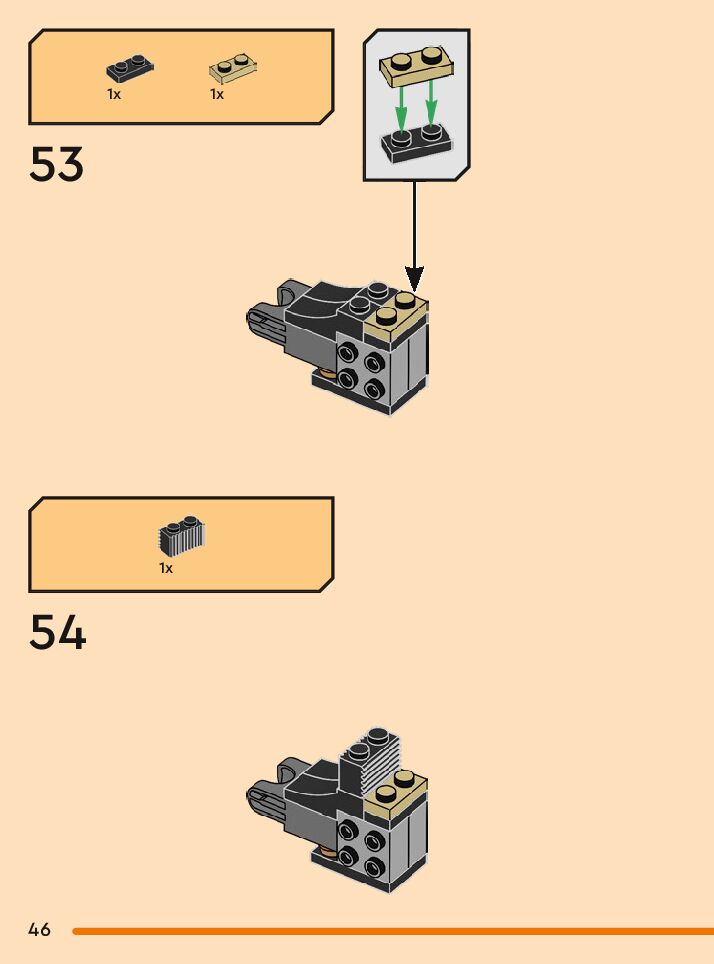 1x 1x

53

1x

54

46