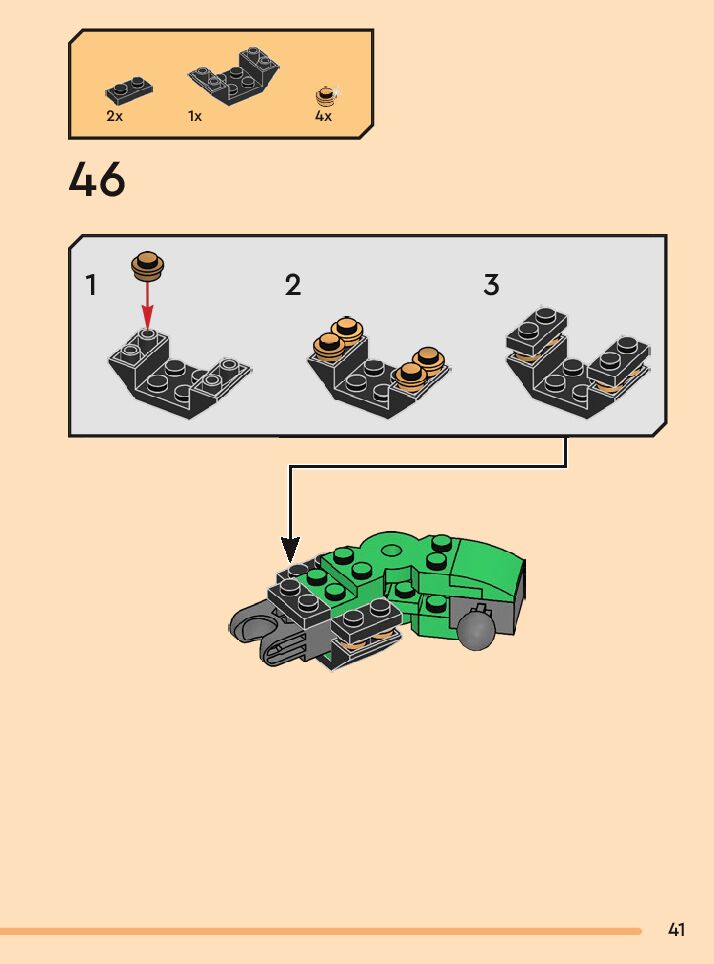 2x
1x
4x

46

1
2
3

41