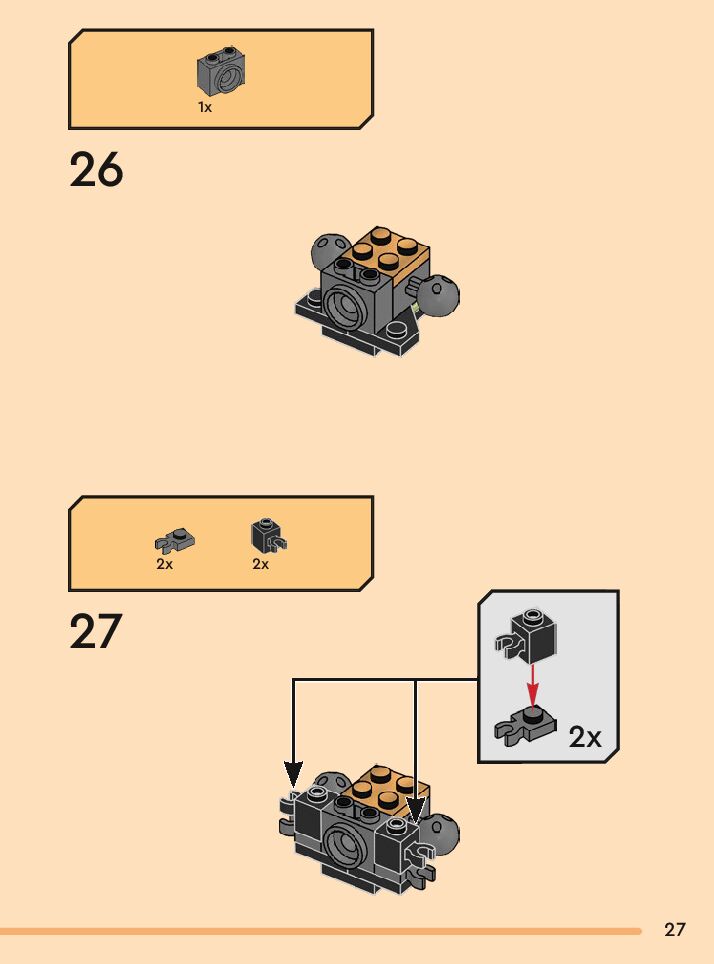 1x

26

2x 2x

27

2x

27