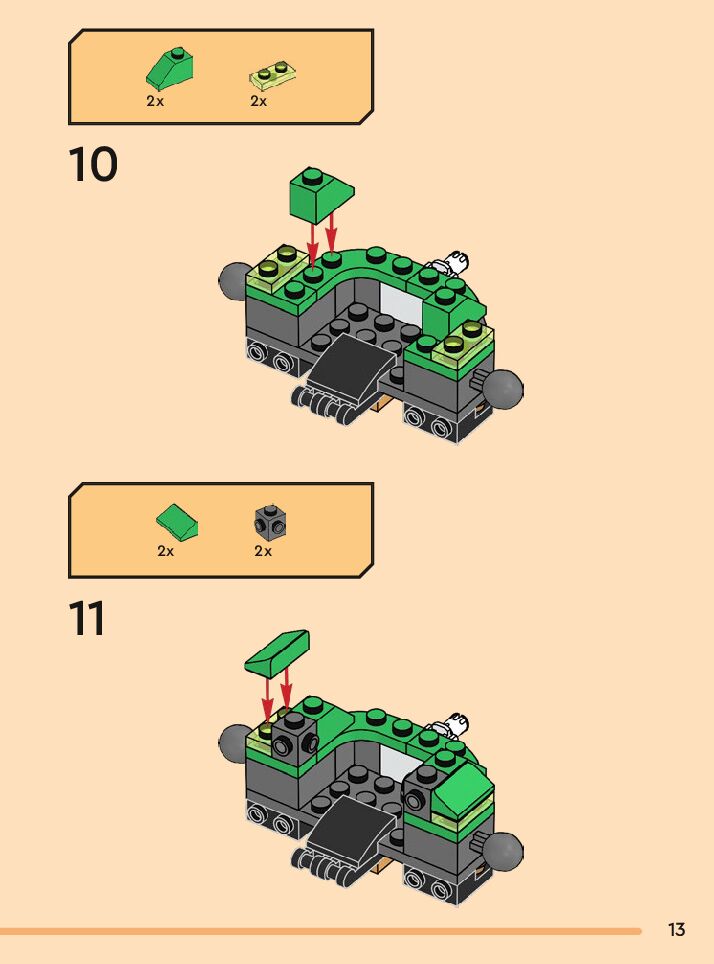 2x 2x

10

2x 2x

11

13