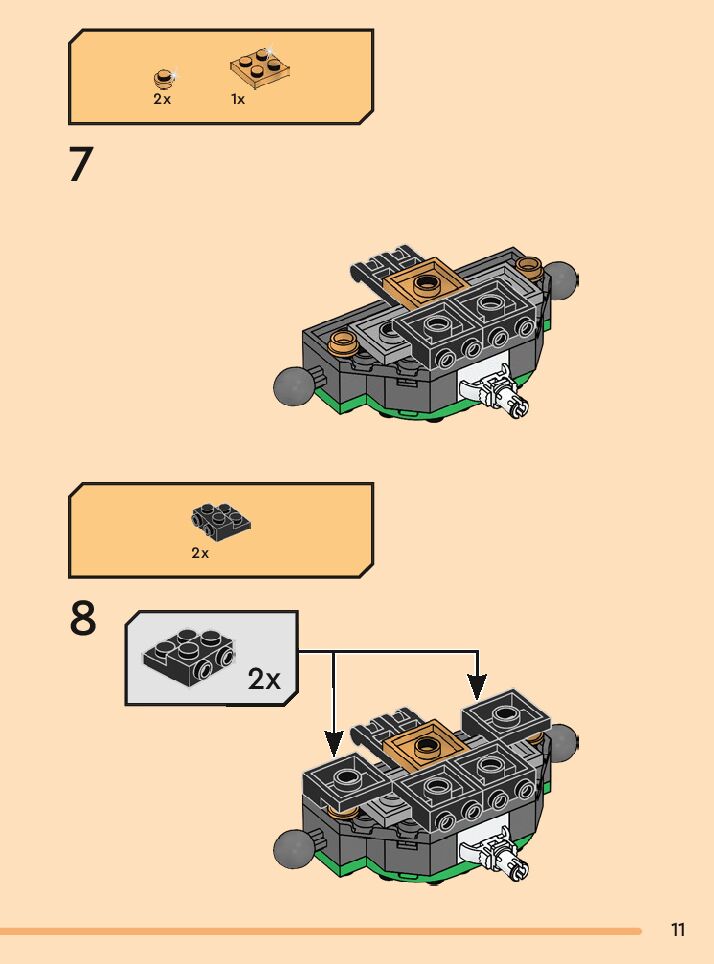 2x 1x

7

2x

8

2x

11