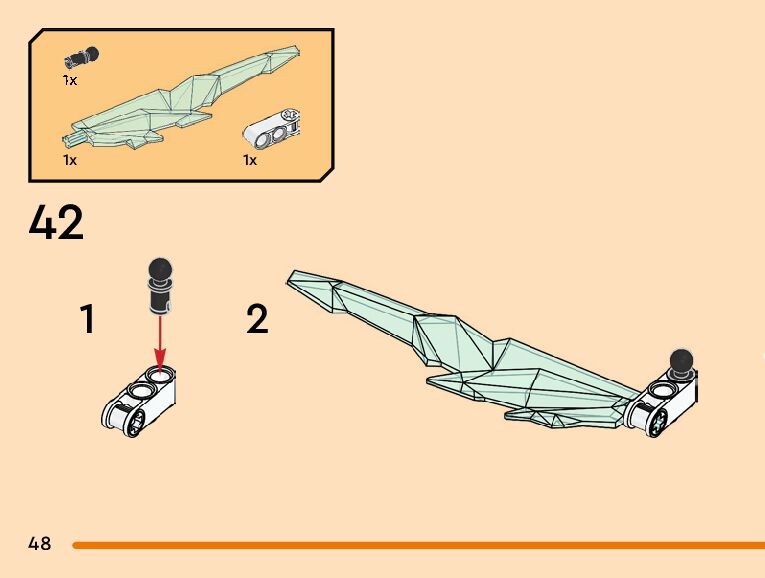 1x
1x
1x

42

1

2

48