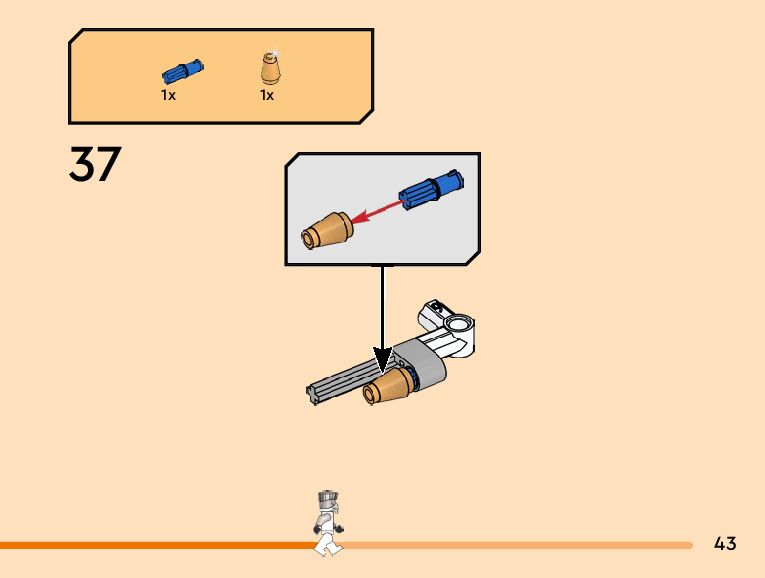 1x 1x

37

43