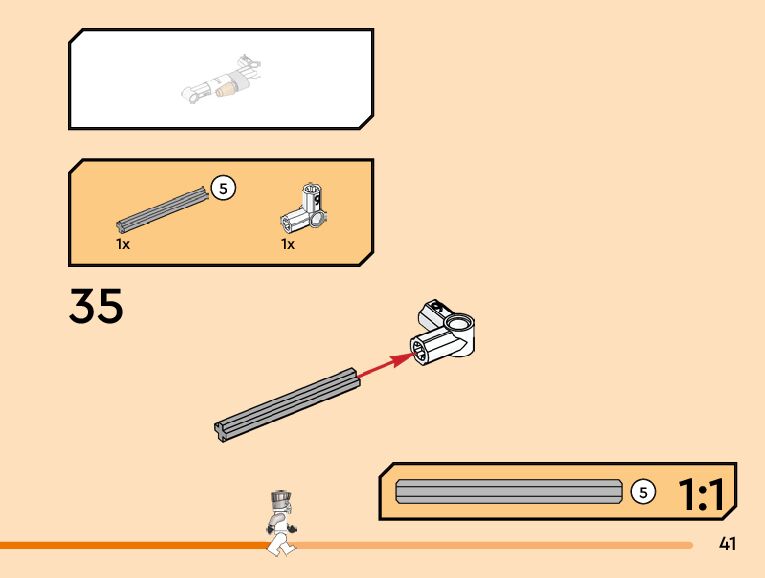 5

1x

1x

35

5

1:1

41