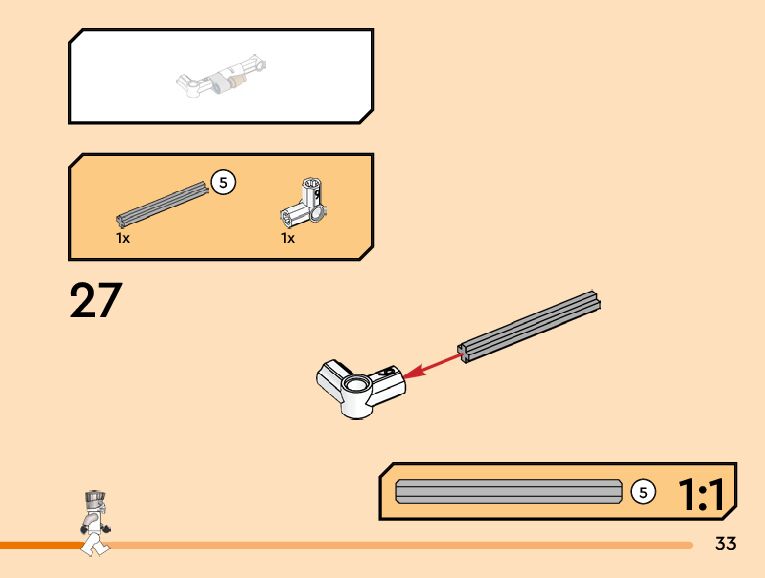 5
1x
1x
27
5
1:1
33