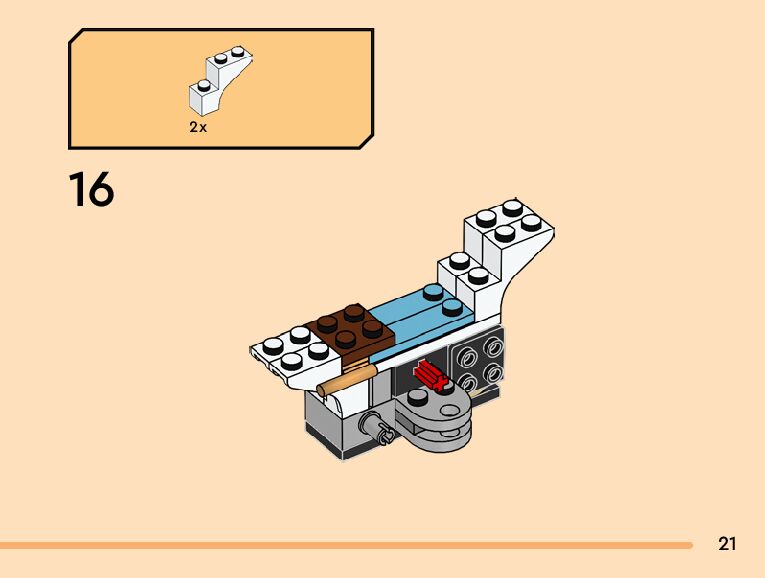 2x

16

21