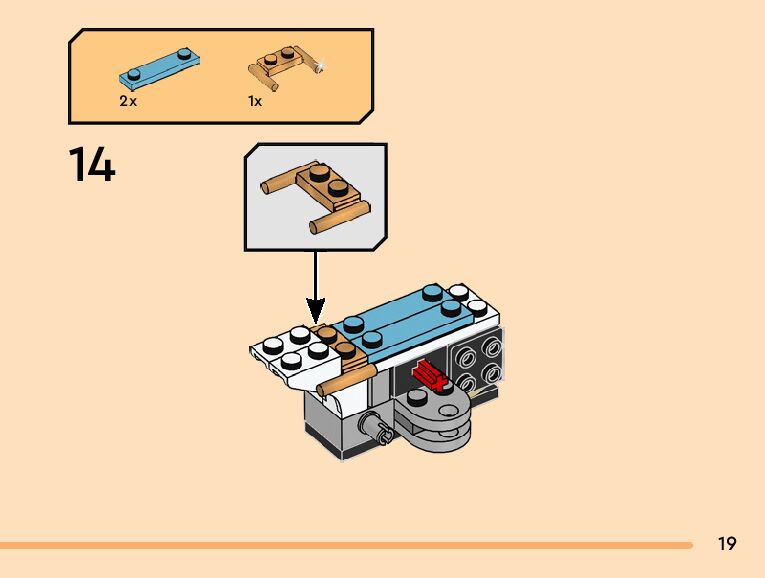 2x

1x

14

19