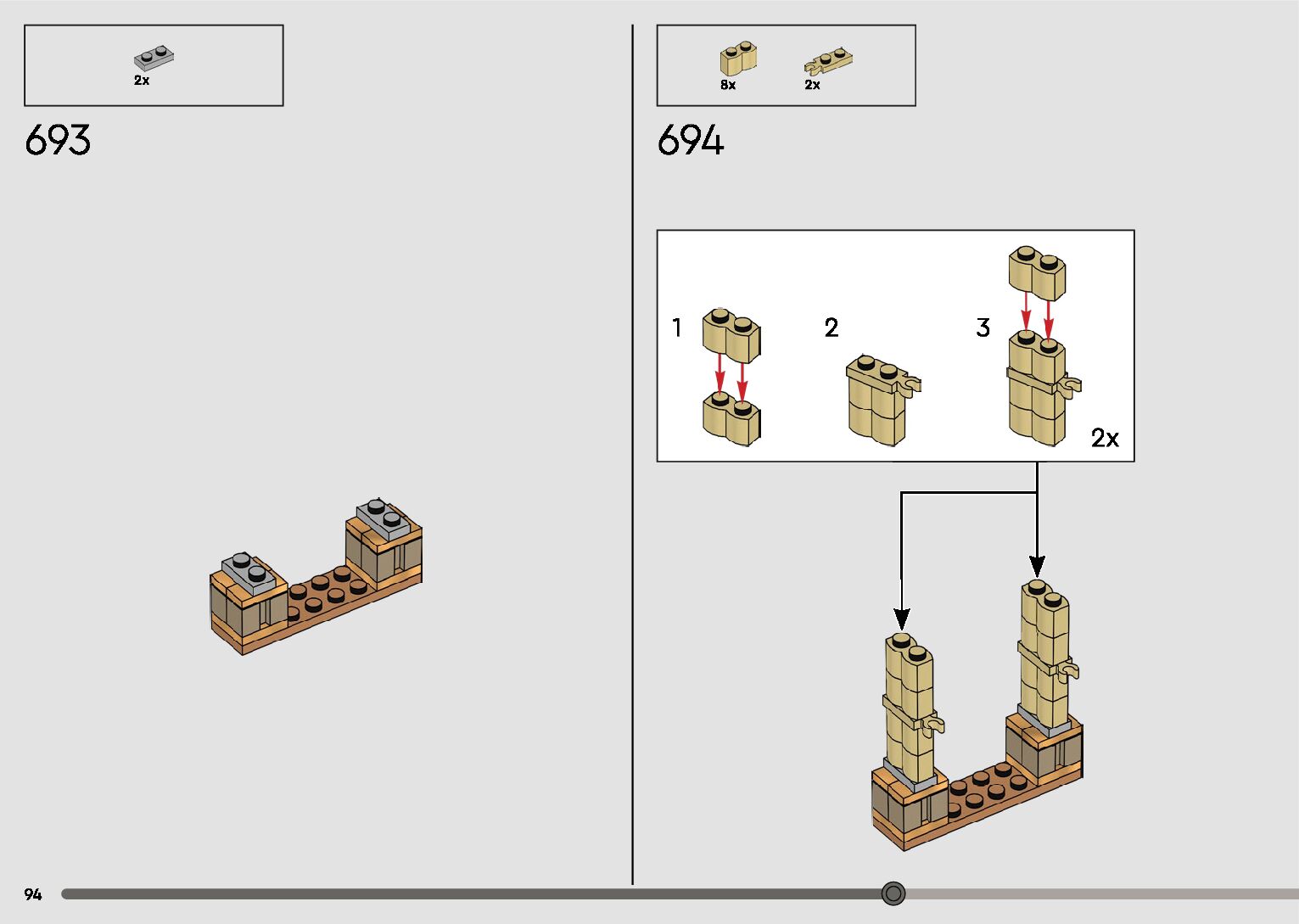 2x

693

8x 2x

694

1

2

3

2x

94