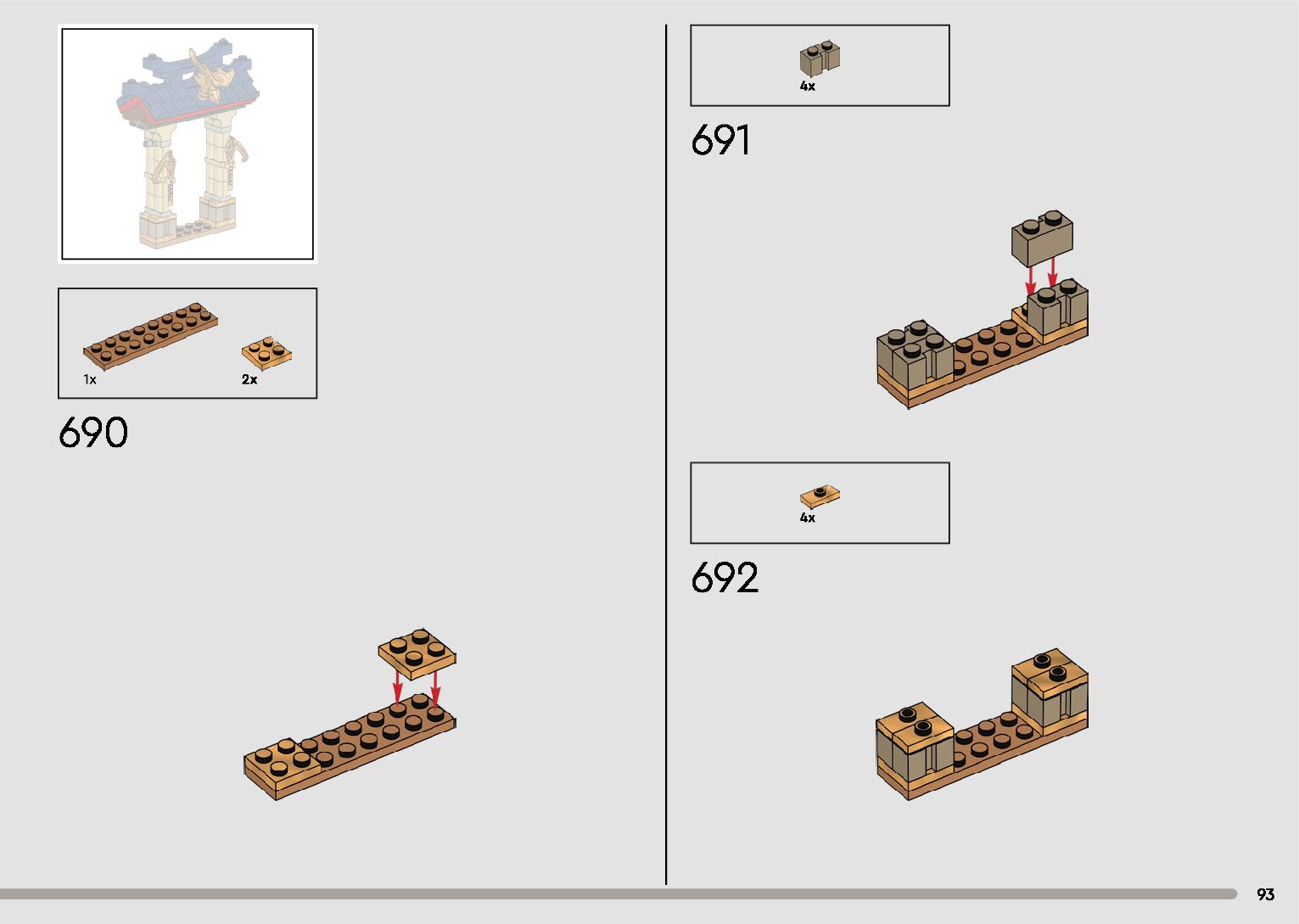 1x

2x

690

4x

691

4x

692

93