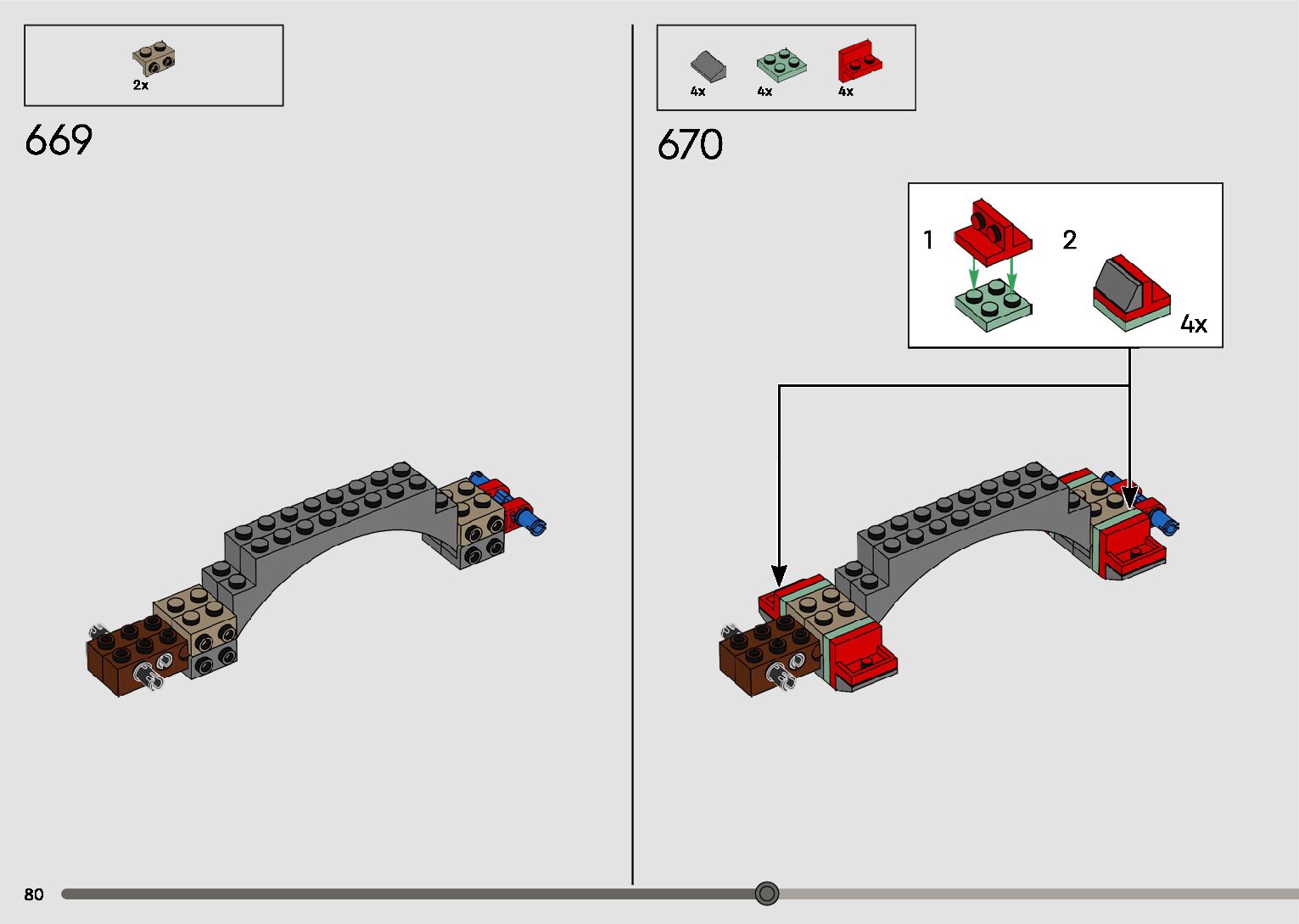 2x

669

4x 4x 4x

670

1

2

4x

80