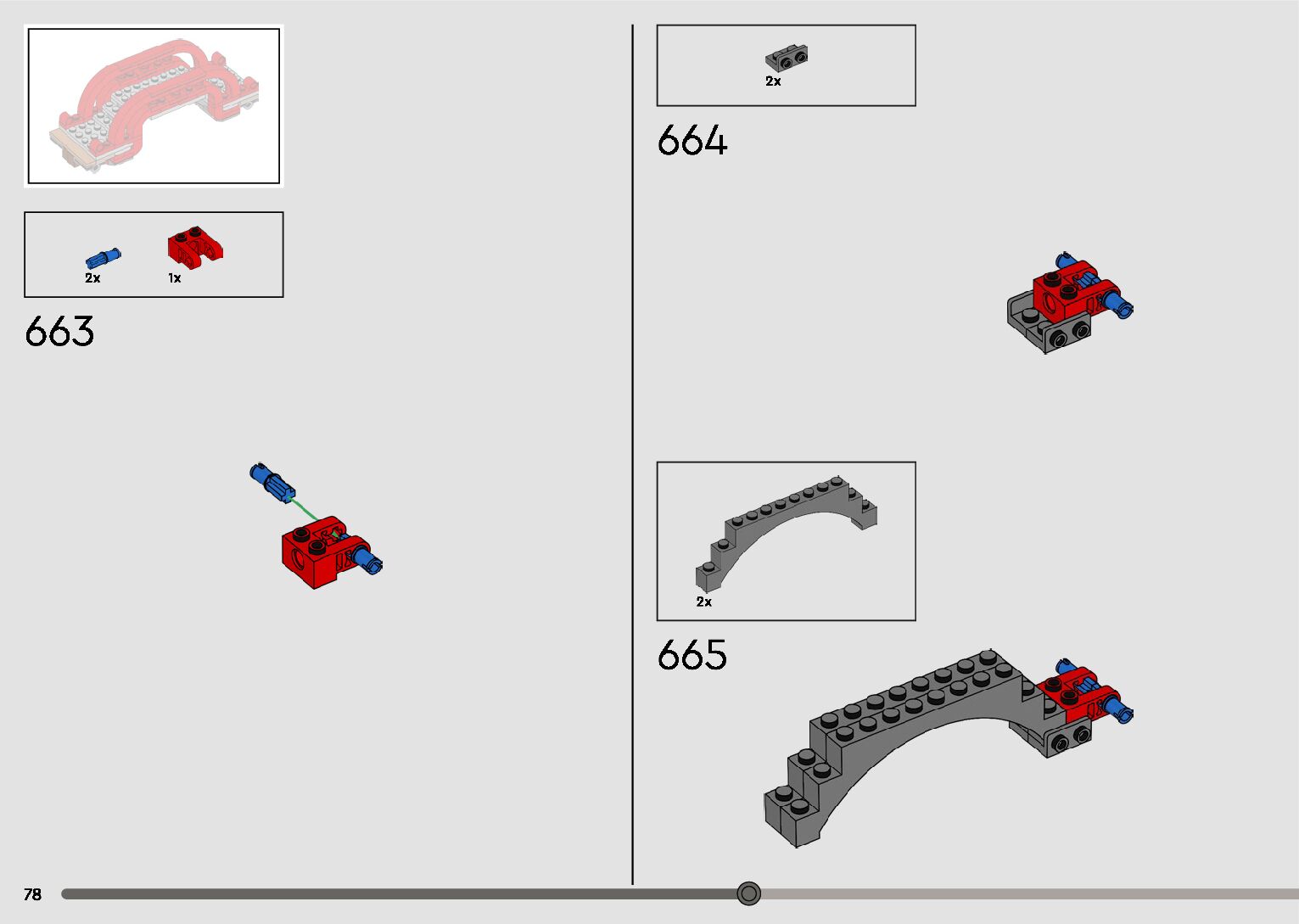 2x
1x

663

2x

664

2x

665

78