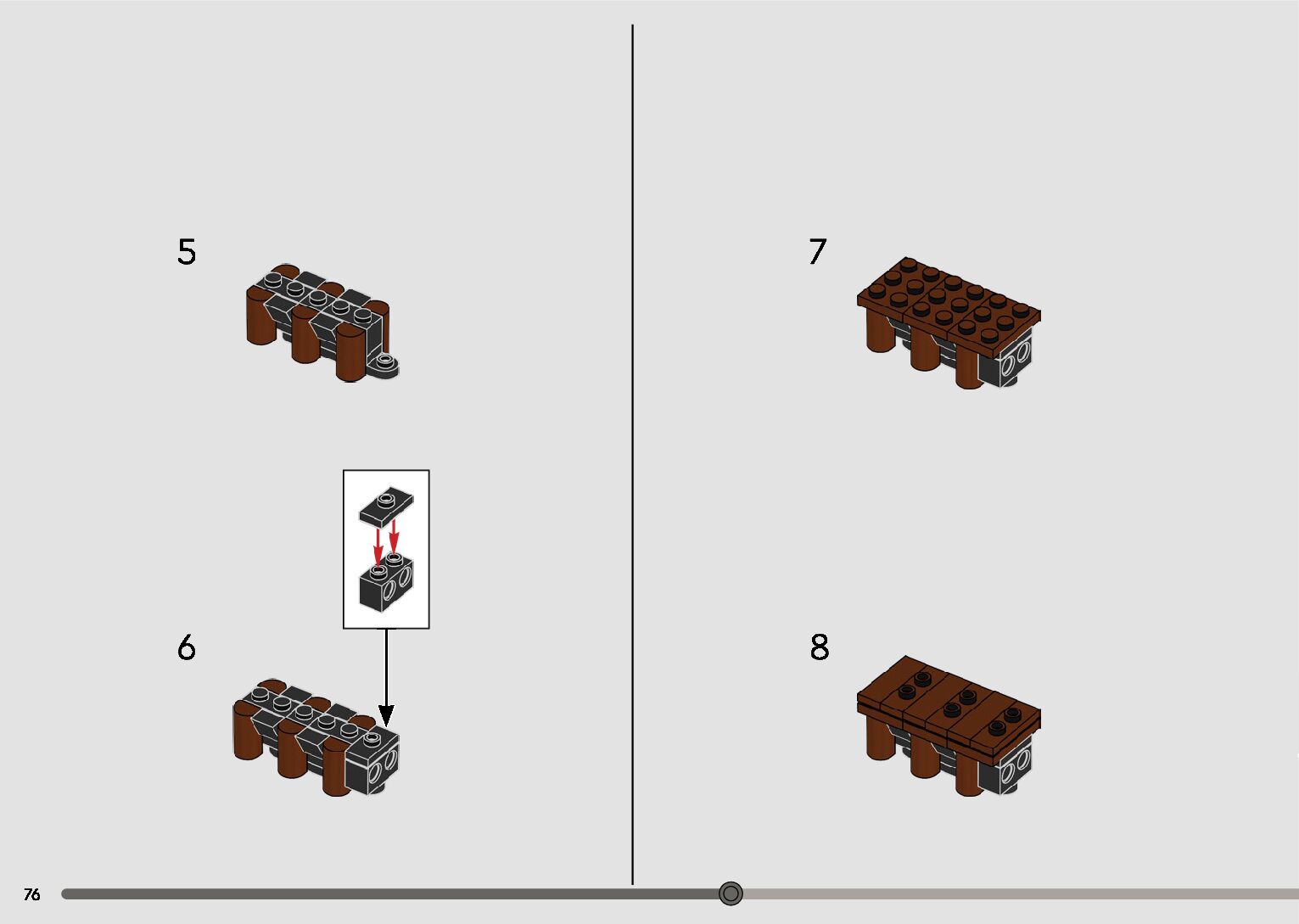 5

6

7

8

76