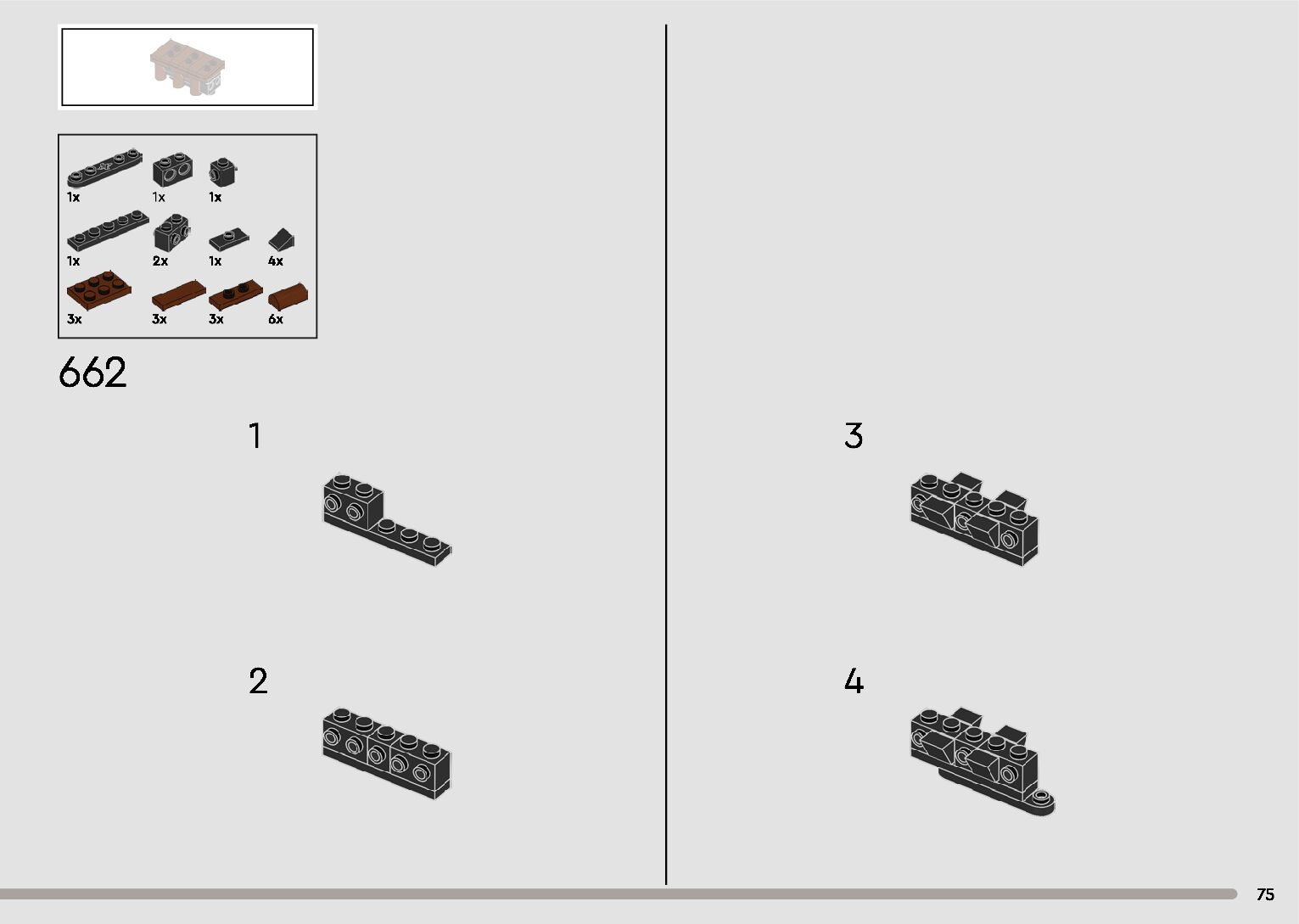 1x 1x 1x

1x 2x 1x 4x

3x 3x 3x 6x

662

1

2

3

4

75