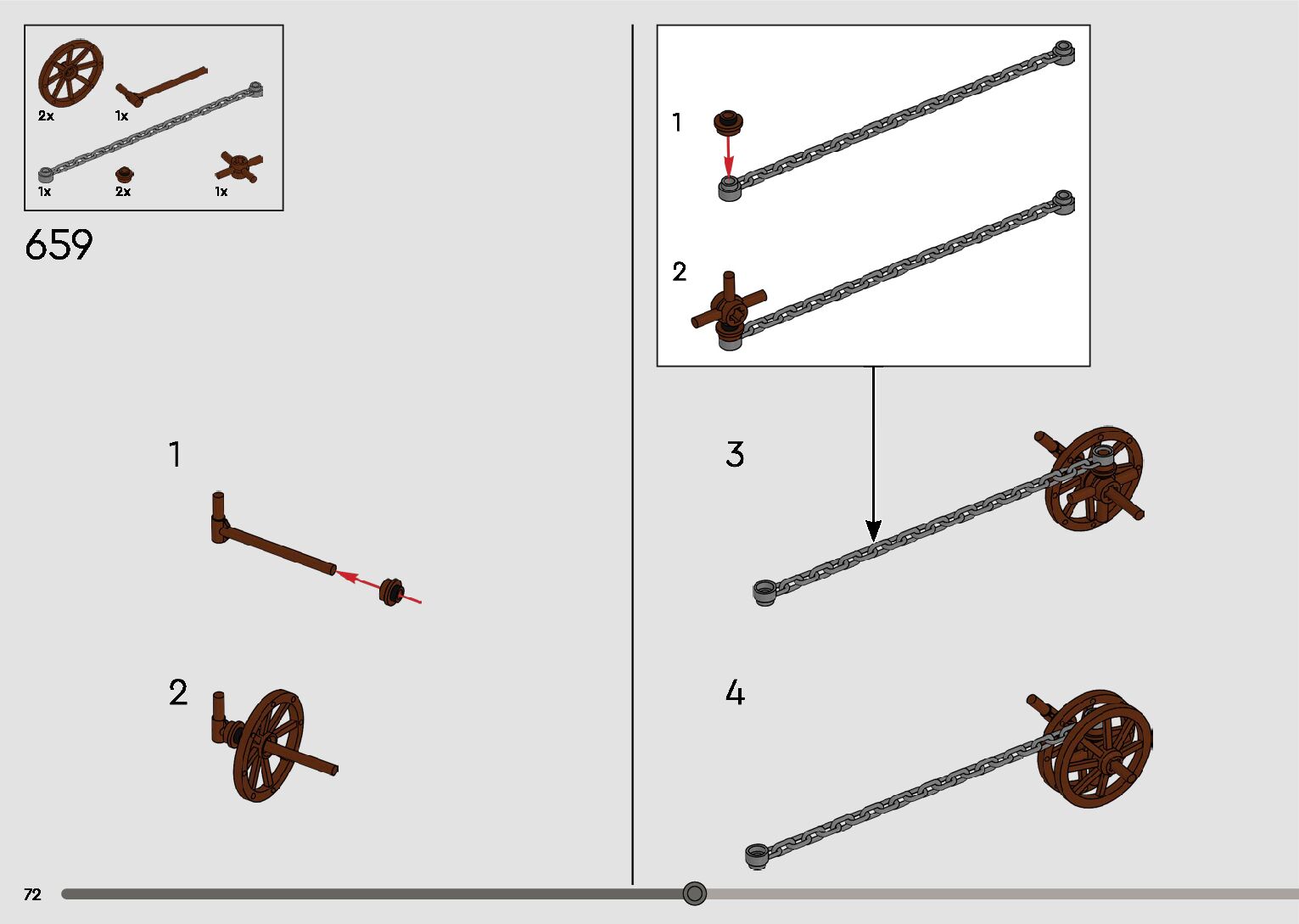 2x
1x
1x
2x
1x

659

1

2

1

2

3

4

72