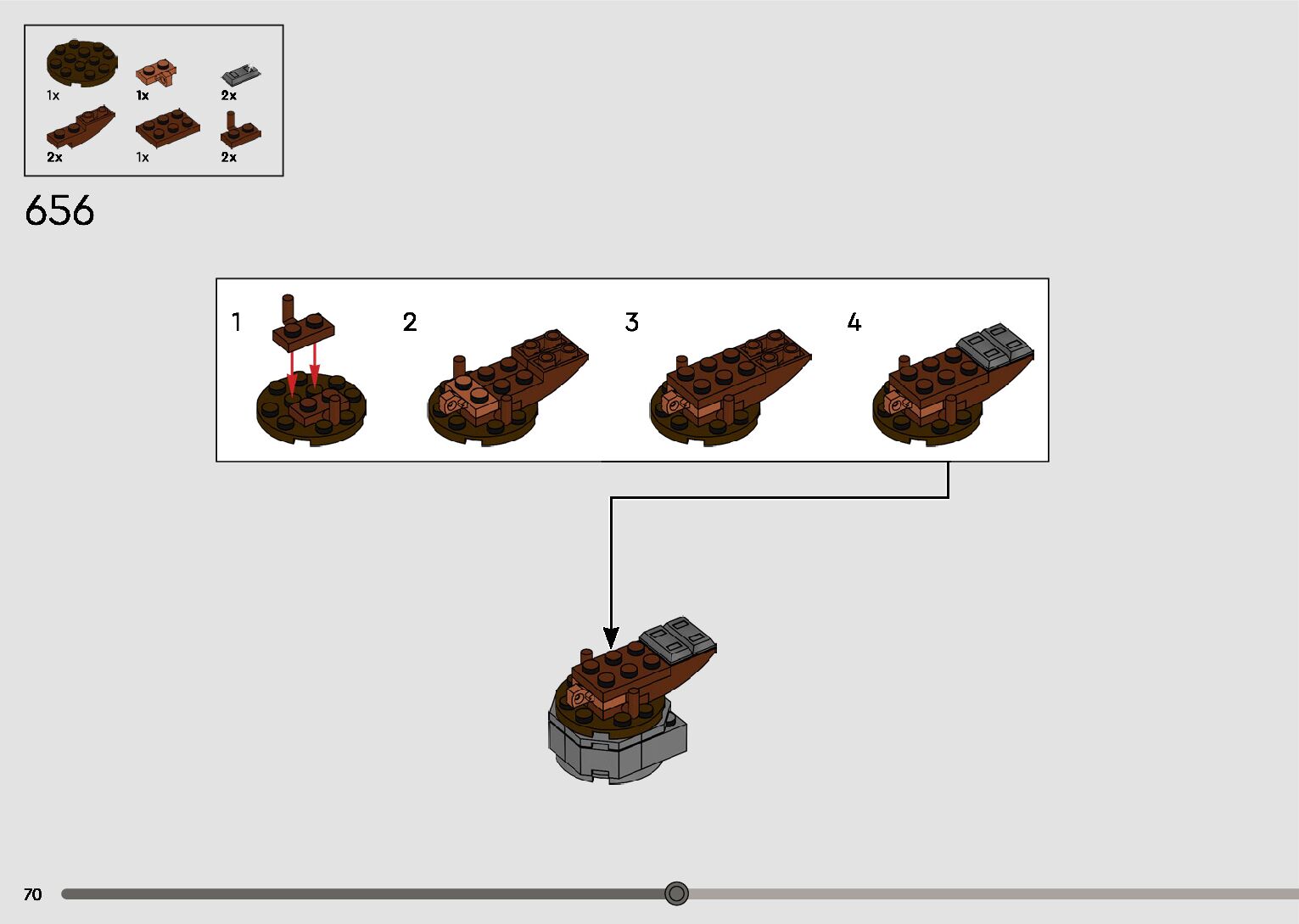 1x 1x 2x
2x 1x 2x

656

1 2 3 4

70