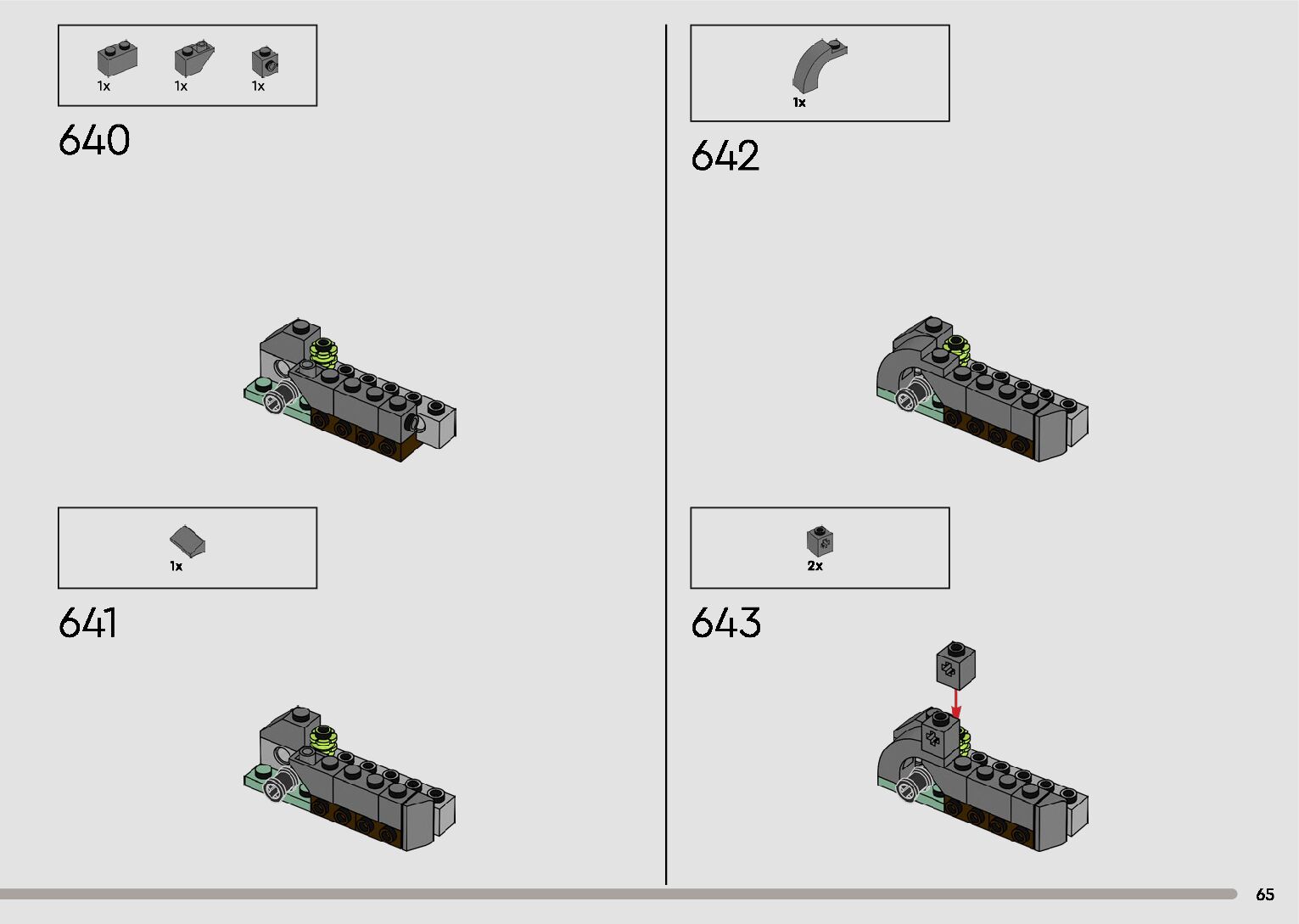 1x 1x 1x

640

1x

641

1x

642

2x

643

65