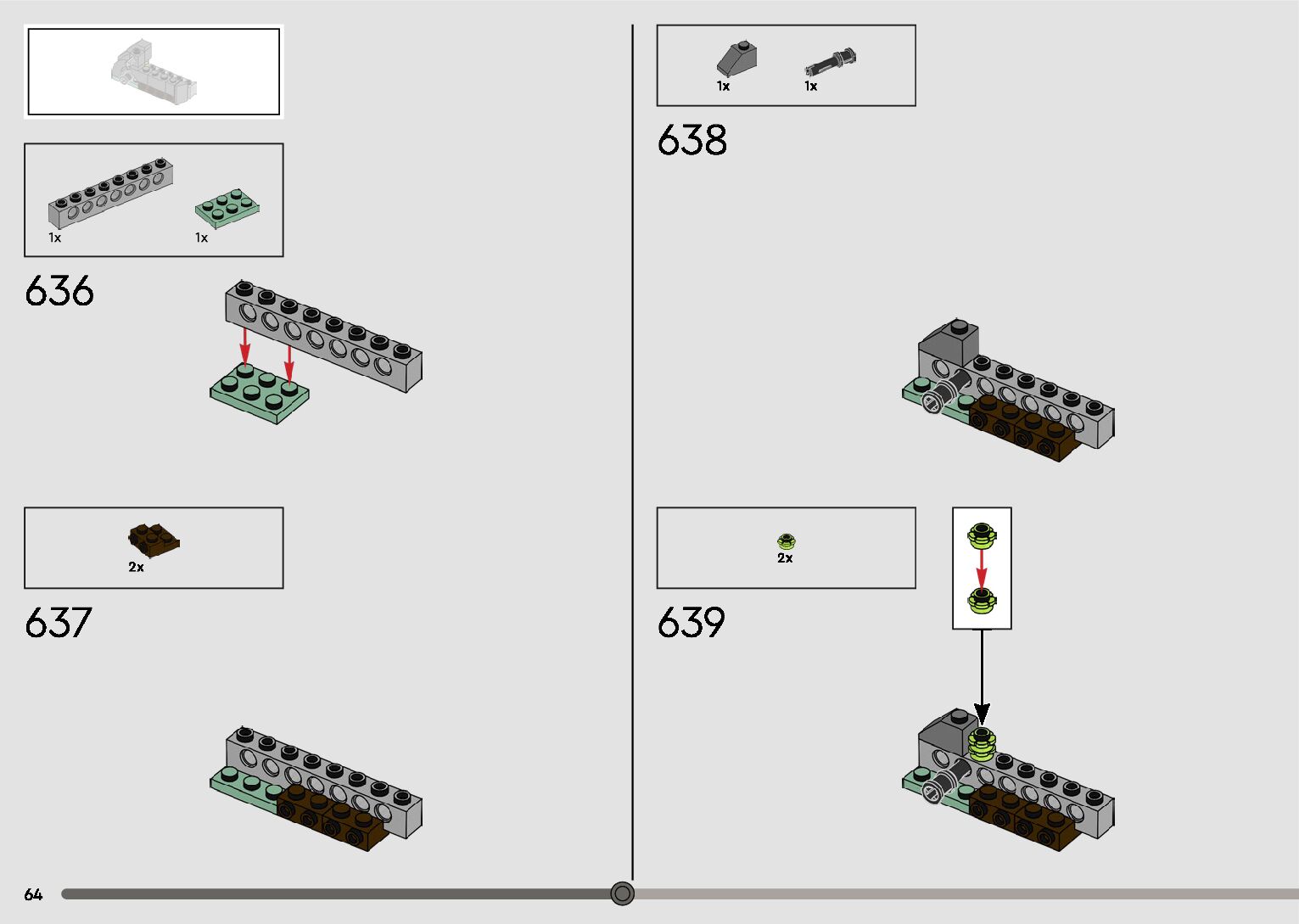 1x 1x

636

2x

637

1x 1x

638

2x

639

64