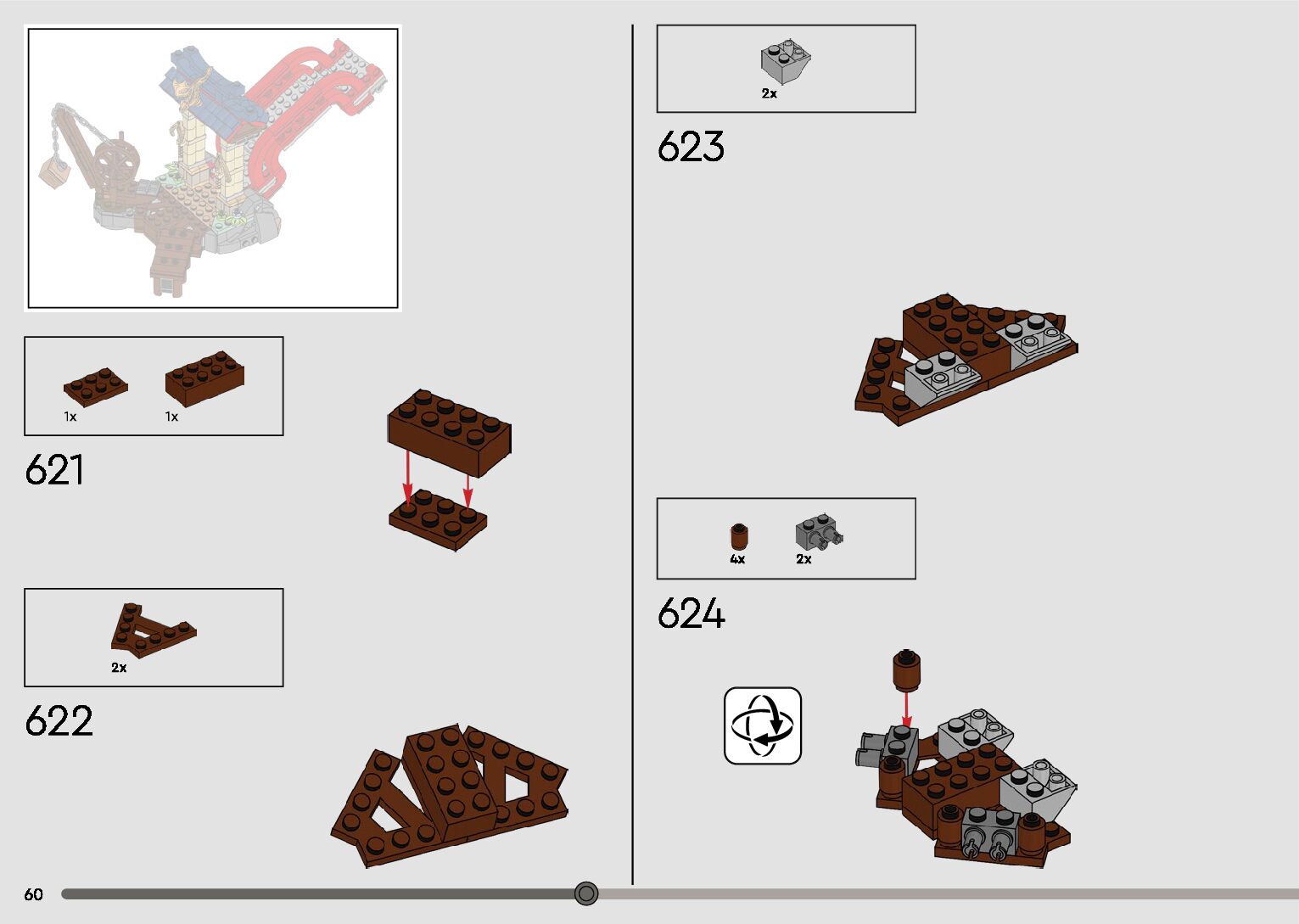 1x 1x

621

2x

622

2x

623

4x 2x

624

60