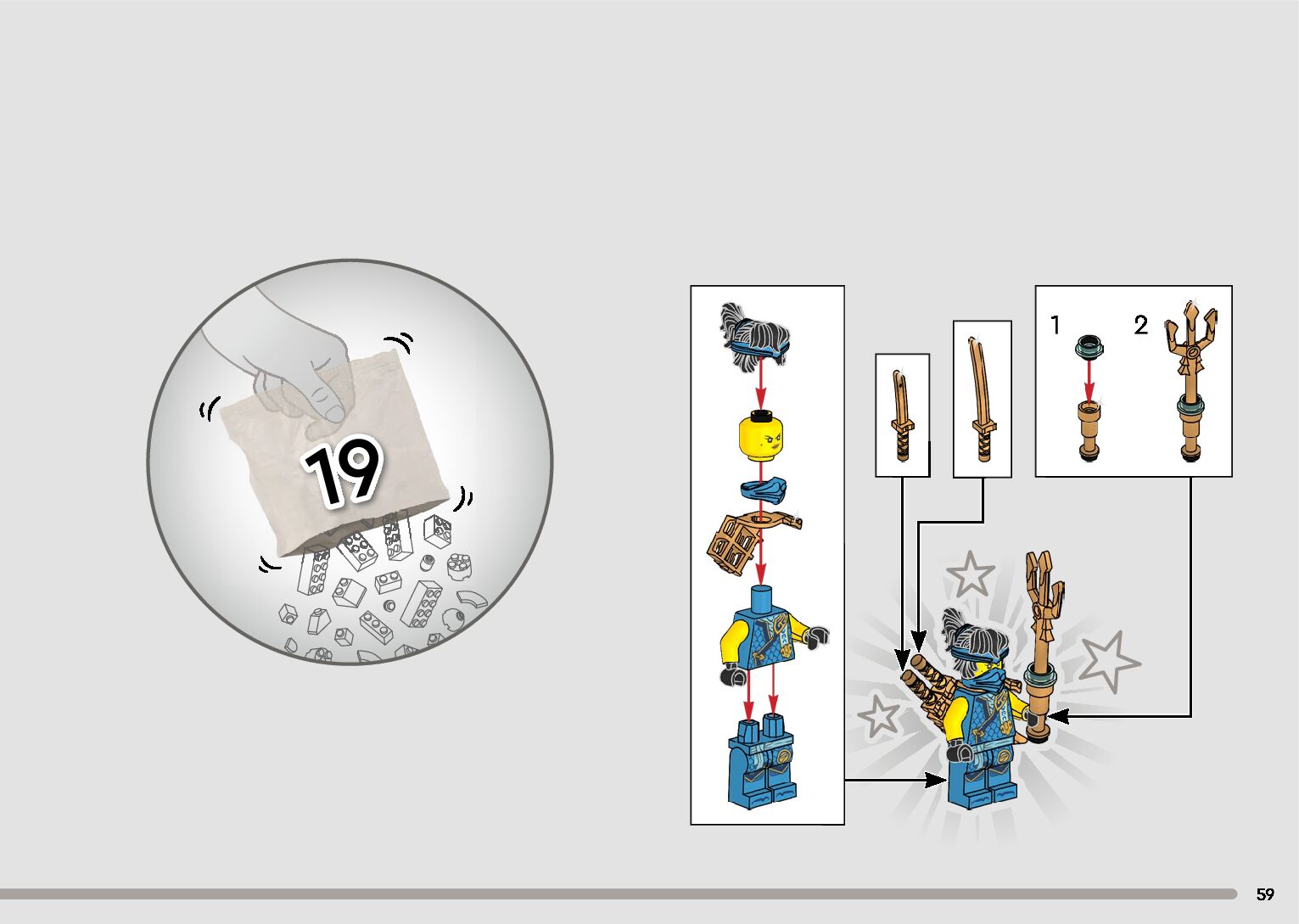 19

1 2

59