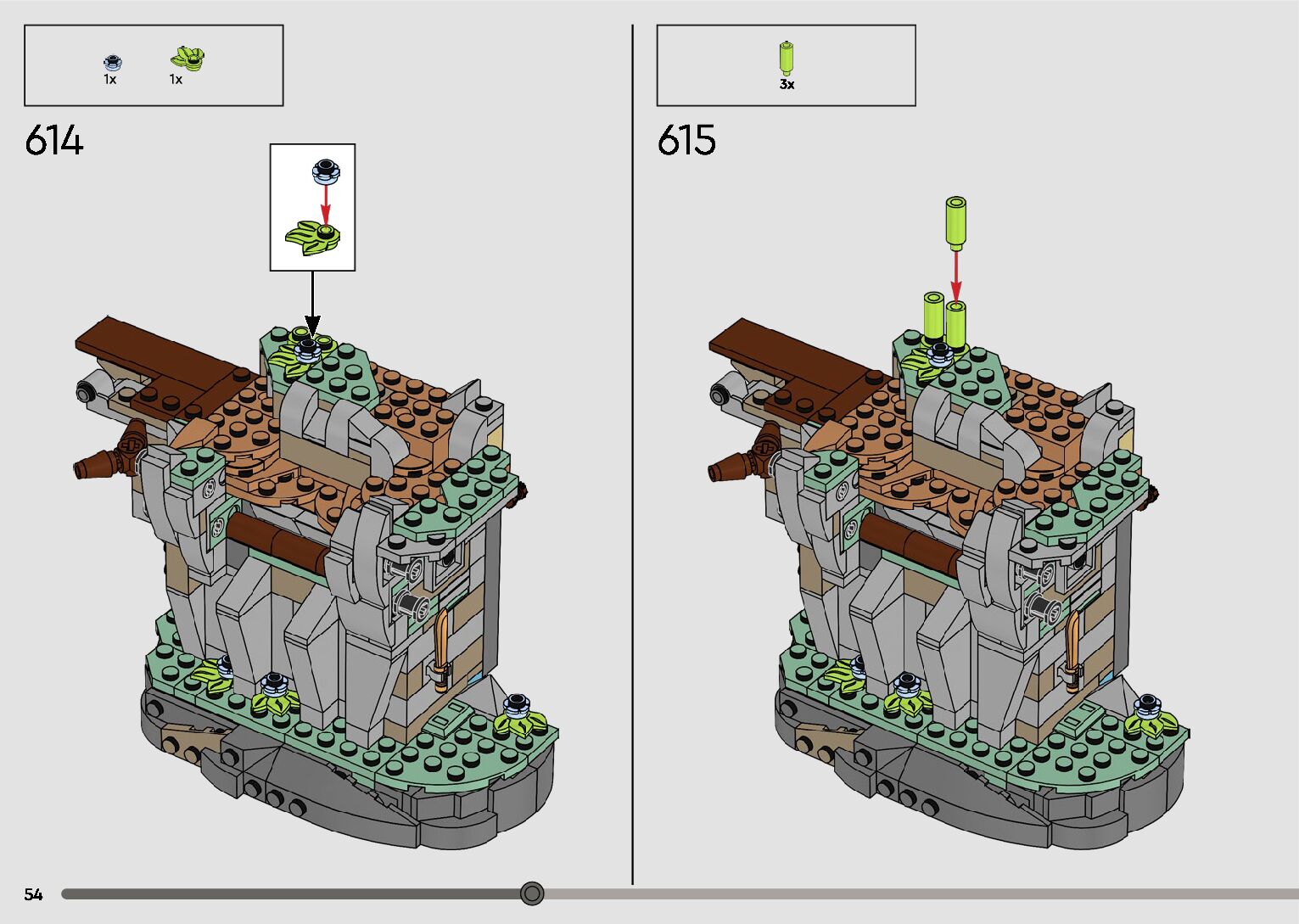 1x 1x

614

3x

615

54