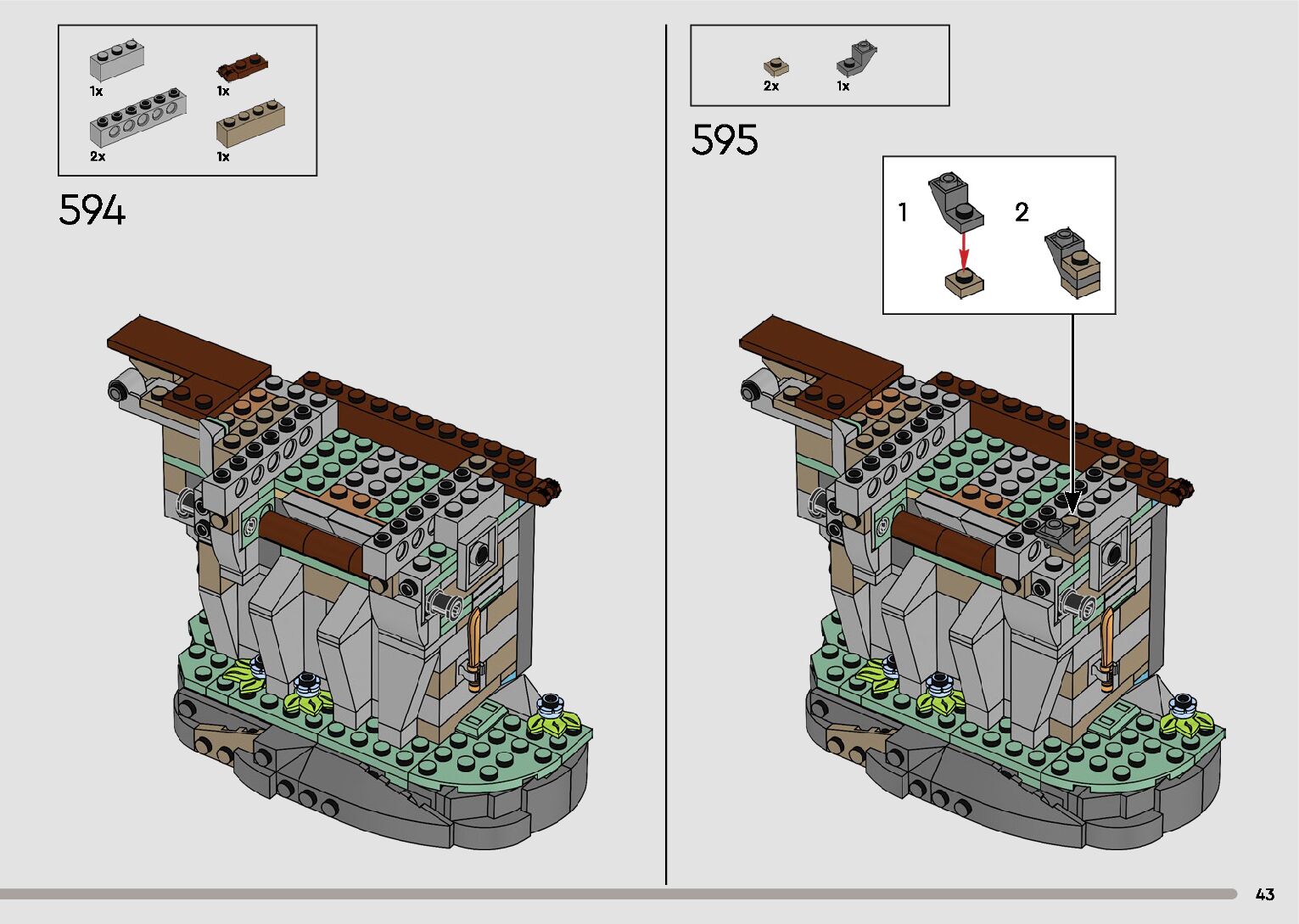 1x

1x

2x

1x

594

2x

1x

595

1

2

43