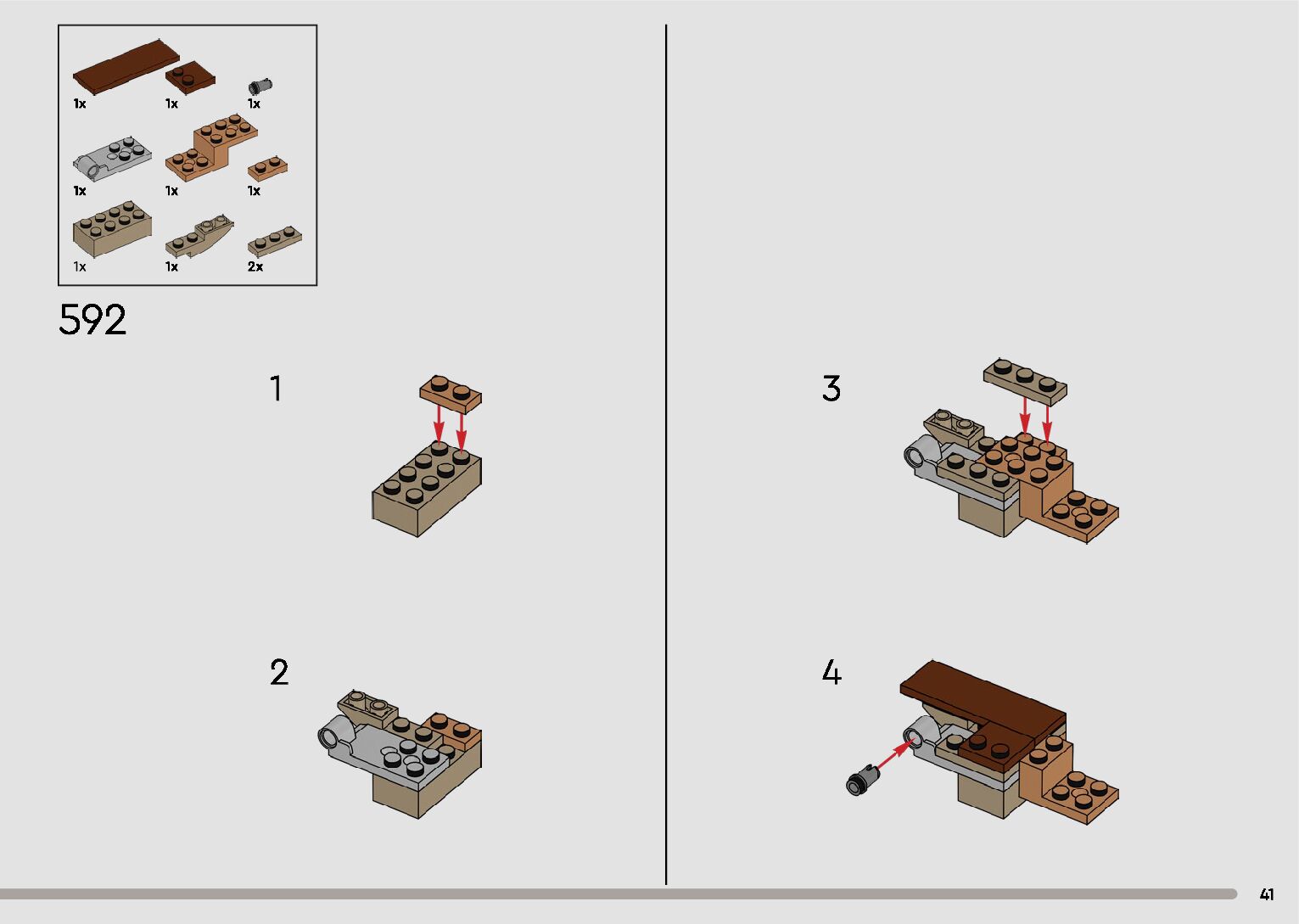 1x 1x 1x
1x 1x 1x
1x 1x 2x

592

1

2

3

4

41