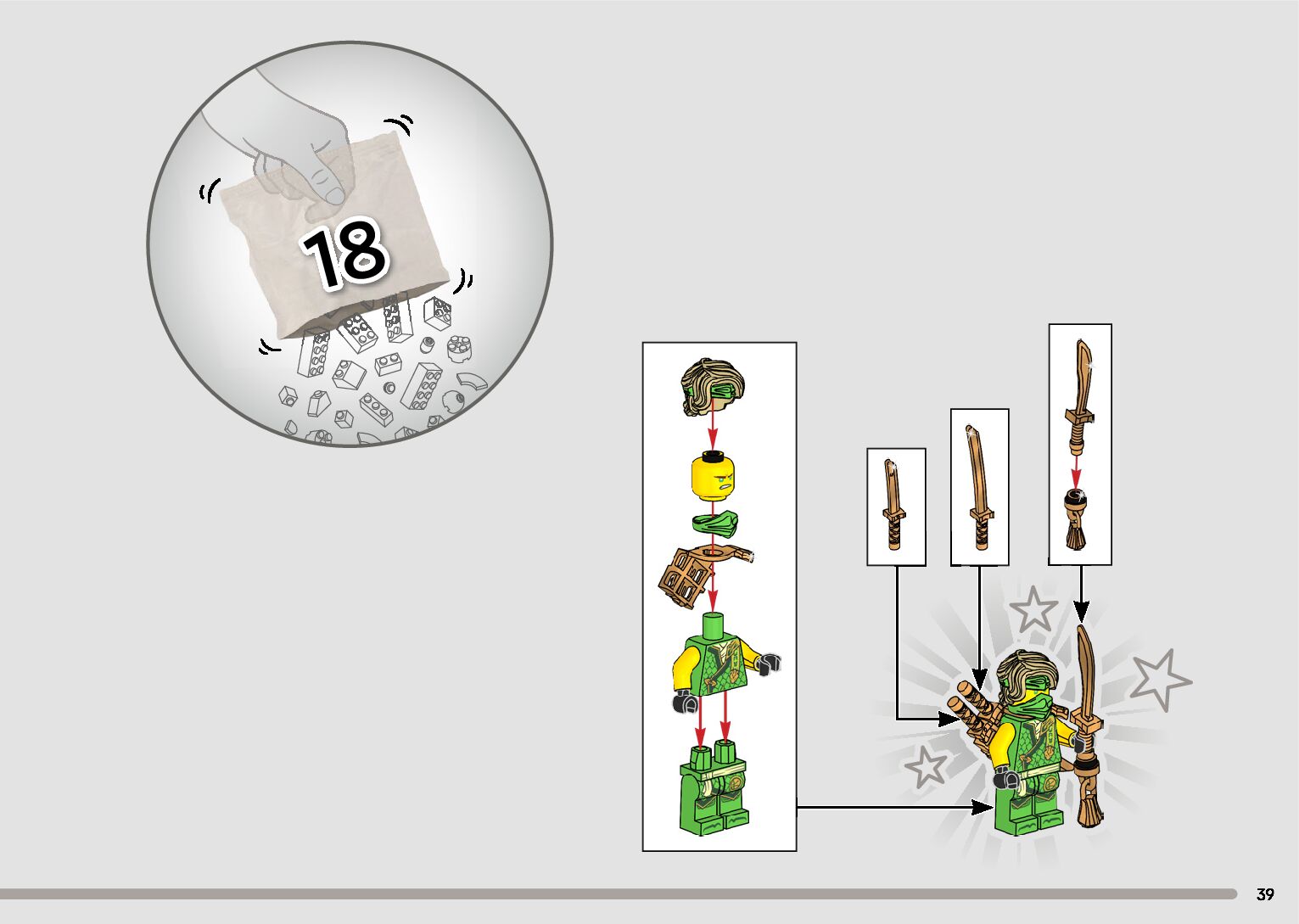 18

39