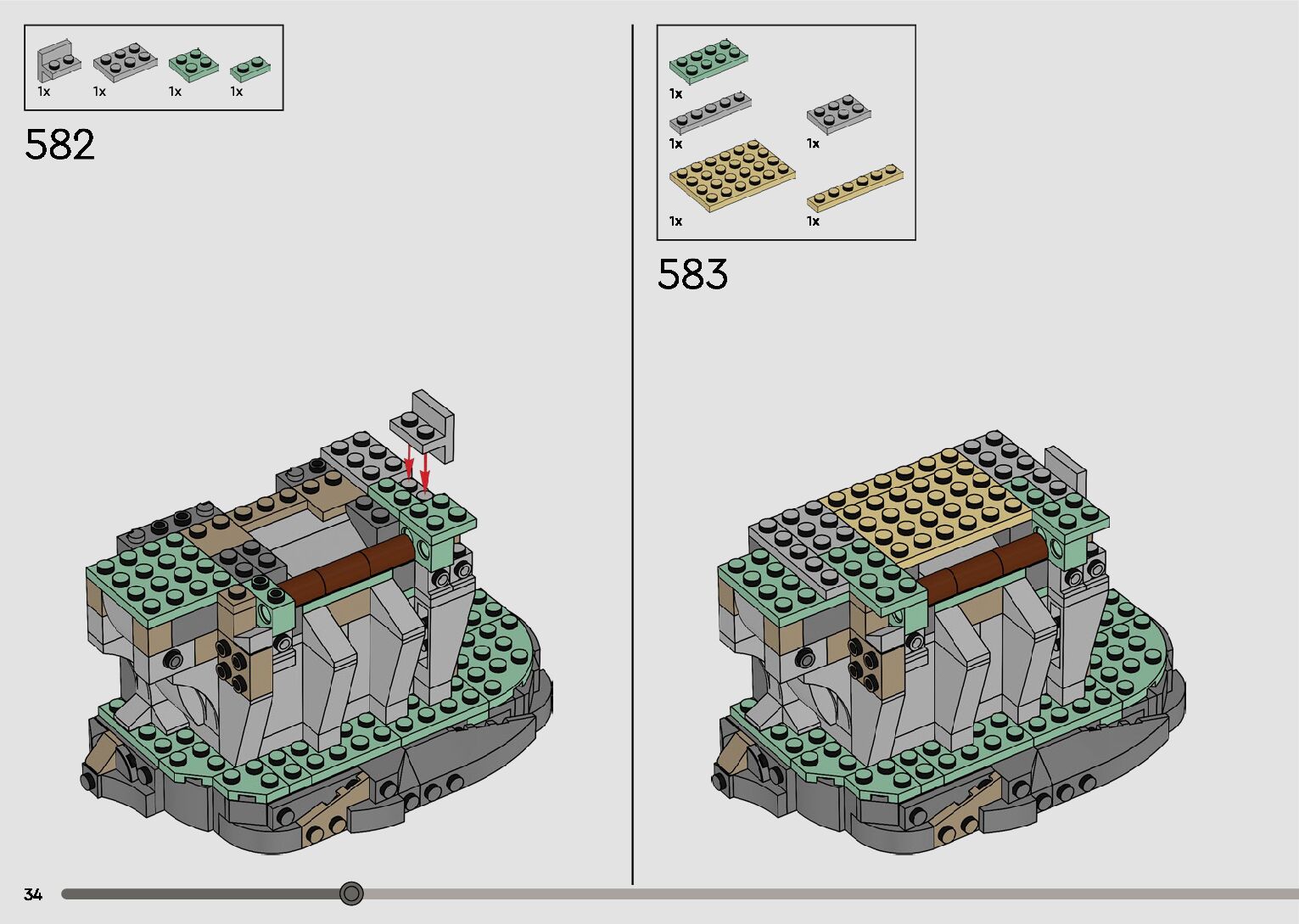 1x 1x 1x 1x

582

1x

1x 1x

1x 1x

583

34