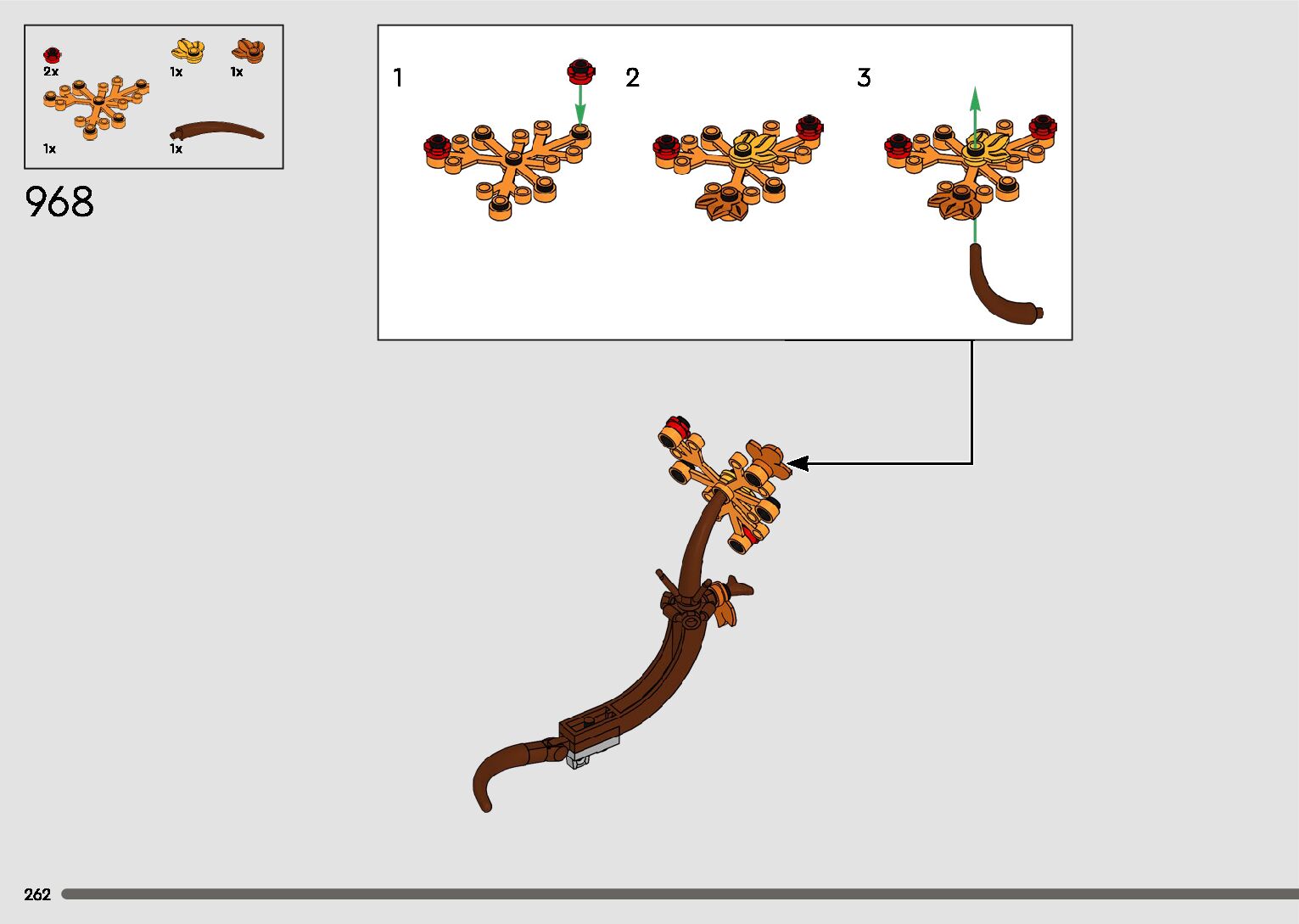 2x
1x
1x
1x
1x

968

1
2
3

262